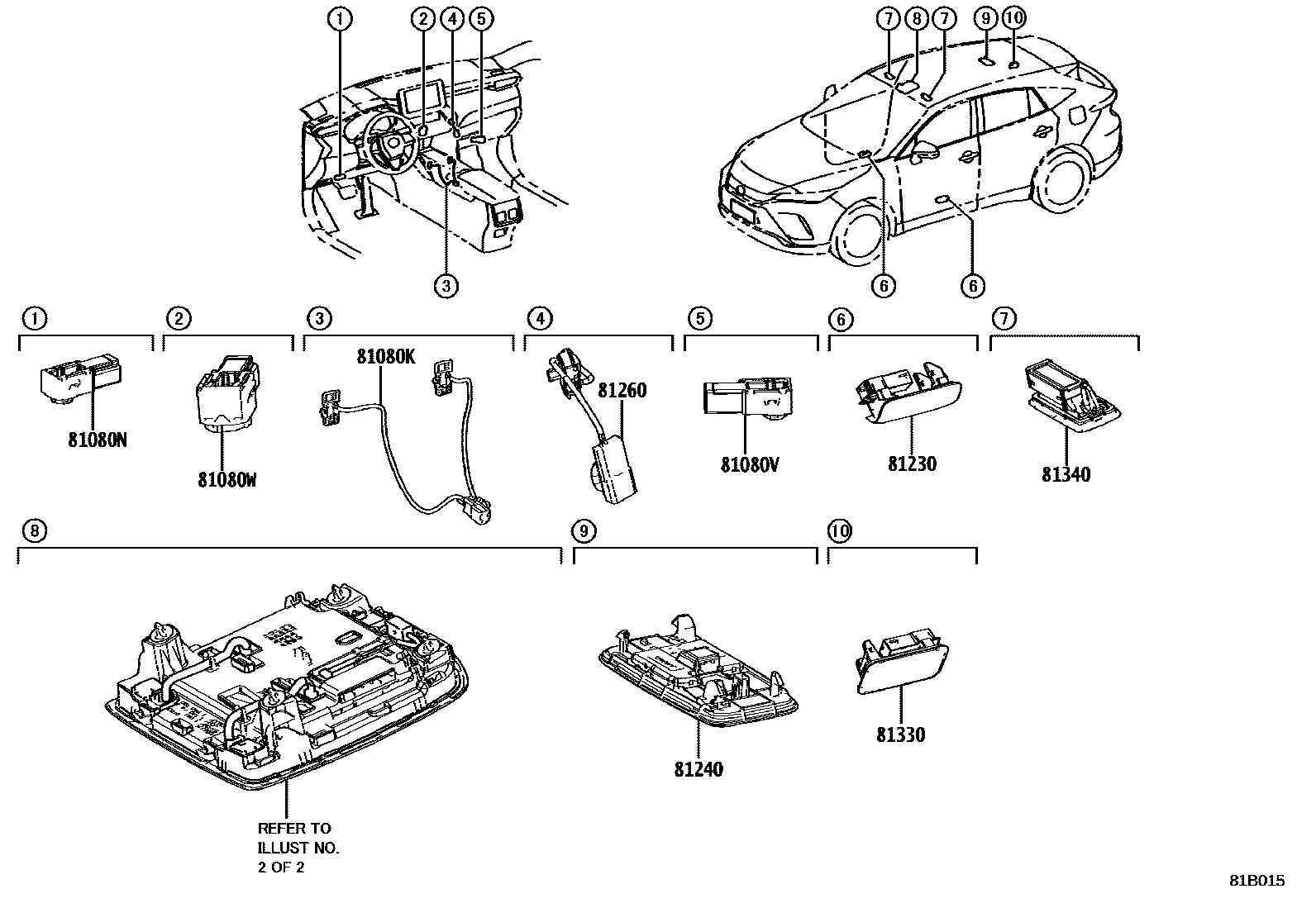 1 2 4 5
3
7 8 7 9 10
6 6

1
81080N

2
81080W

3
81080K

4
81260

5
81080V

6
81230

7
81340

8
REFER TO ILLUST NO. 2 OF 2

9
81240

10
81330

81B015