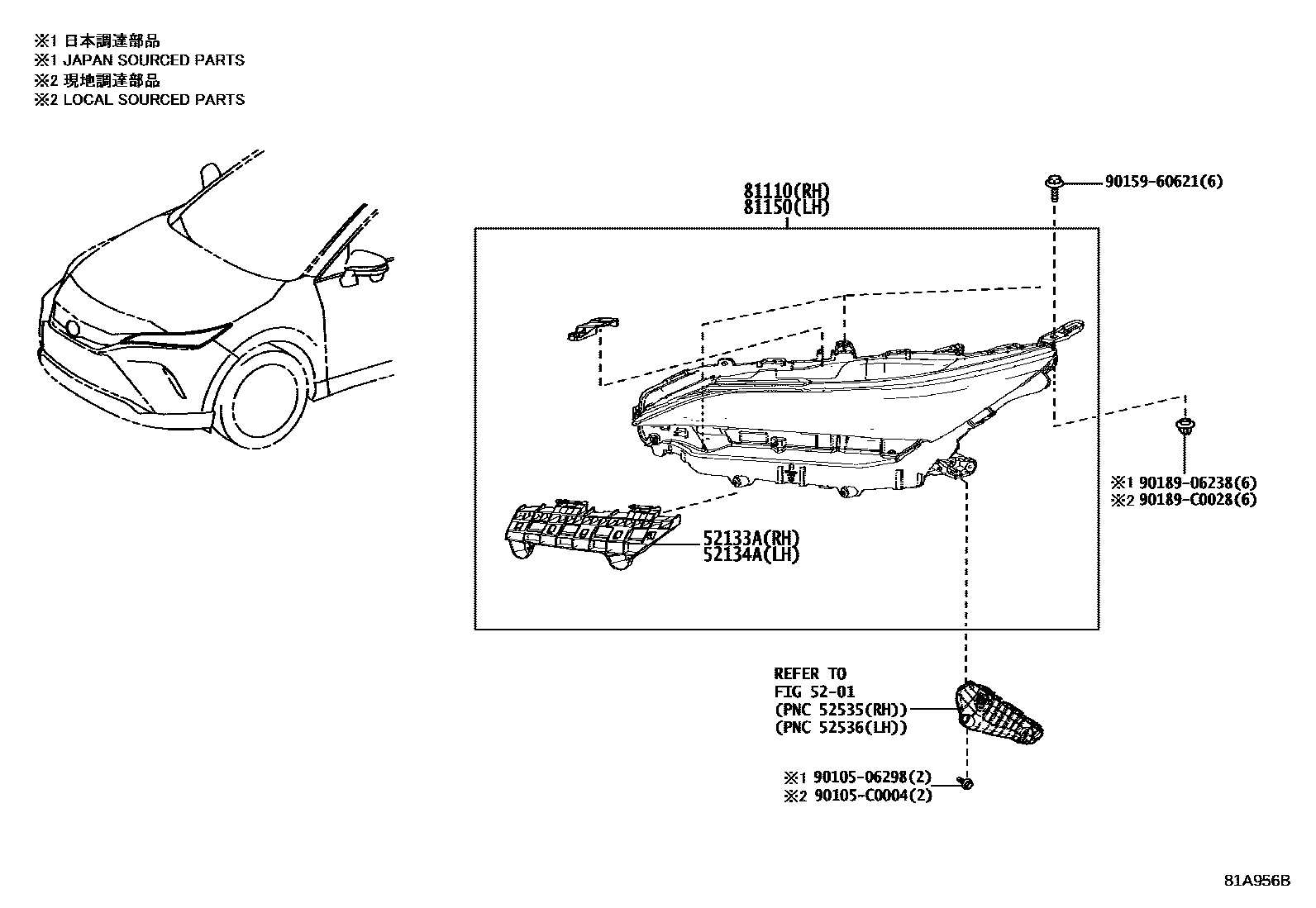 ※1 日本調達部品
※1 JAPAN SOURCED PARTS
※2 現地調達部品
※2 LOCAL SOURCED PARTS

81110(RH)
81150(LH)

90159-60621(6)

※1 90189-06238(6)
※2 90189-C0028(6)

52133A(RH)
52134A(LH)

REFER TO
FIG 52-01
(PNC 52535(RH))
(PNC 52536(LH))

※1 90105-06298(2)
※2 90105-C0004(2)

81A956B