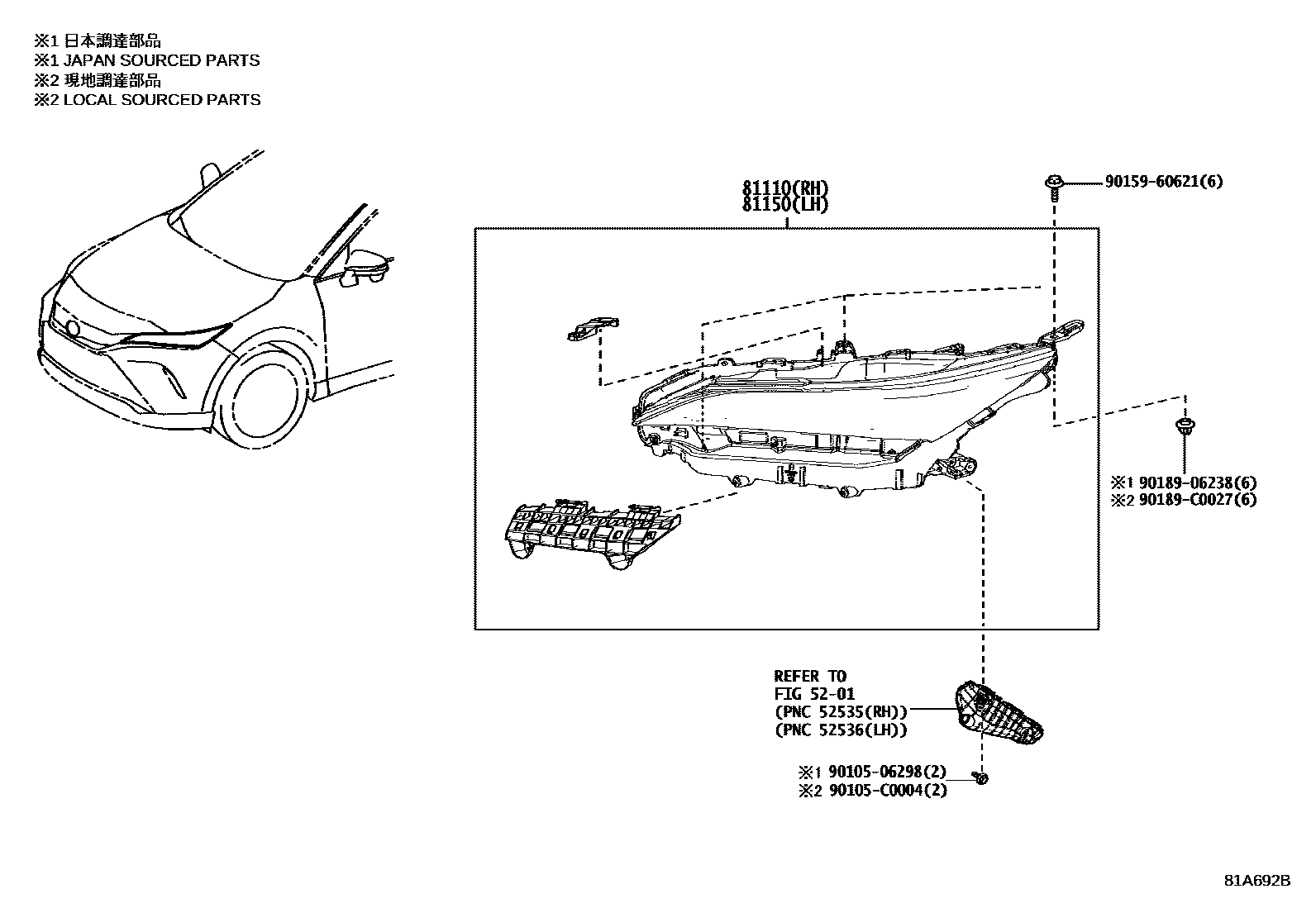 ※1 日本調達部品
※1 JAPAN SOURCED PARTS
※2 現地調達部品
※2 LOCAL SOURCED PARTS

81110(RH)
81150(LH)

90159-60621(6)

※1 90189-06238(6)
※2 90189-C0027(6)

REFER TO
FIG 52-01
(PNC 52535(RH))
(PNC 52536(LH))

※1 90105-06298(2)
※2 90105-C0004(2)

81A692B