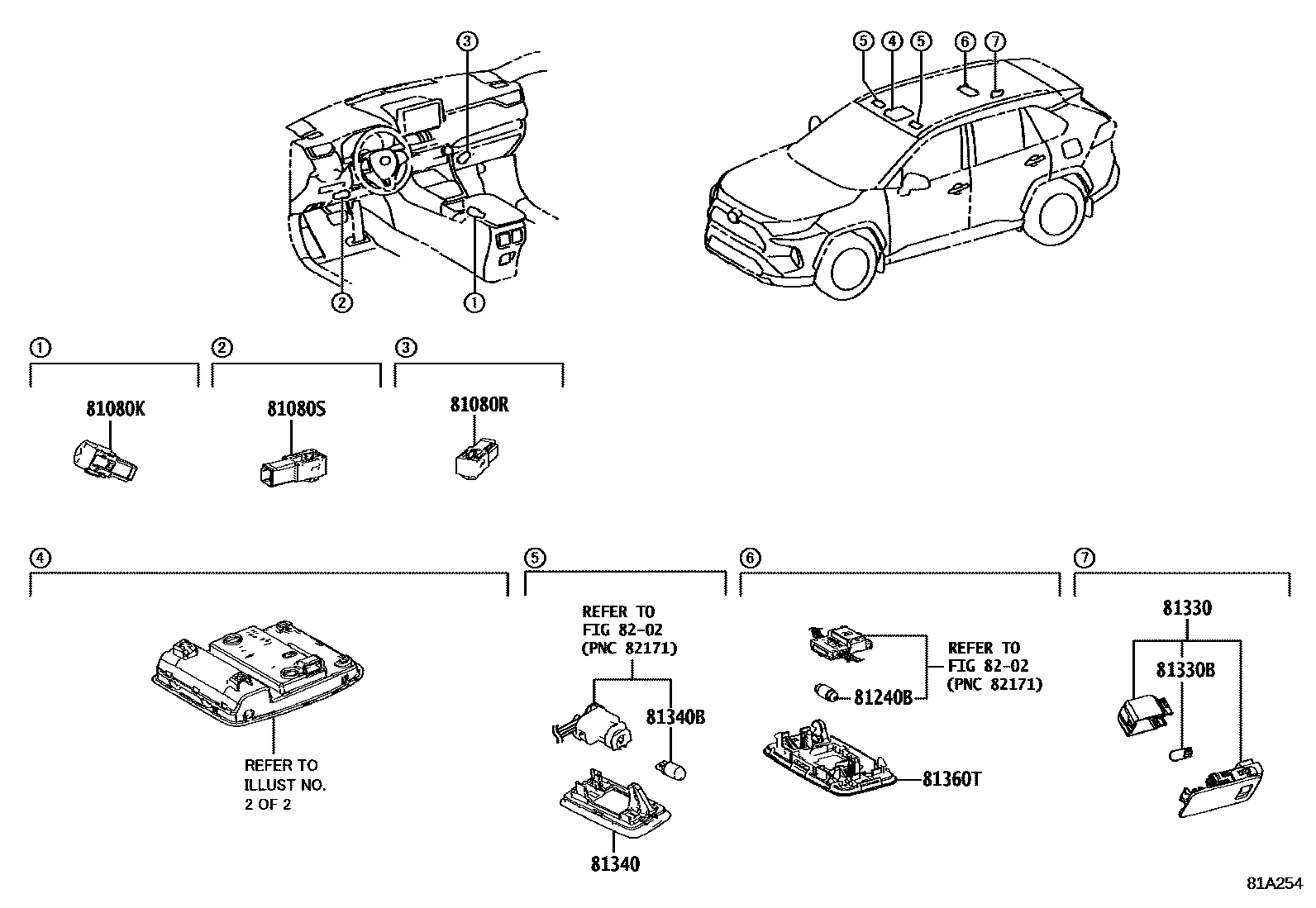 ③

②

①

⑤ ④ ⑤ ⑥ ⑦

①

81080K

②

81080S

③

81080R

④

REFER TO ILLUST NO. 2 OF 2

⑤

REFER TO FIG 82-02 (PNC 82171)

81340B

81340

⑥

REFER TO FIG 82-02 (PNC 82171)

81240B

81360T

⑦

81330

81330B

81A254