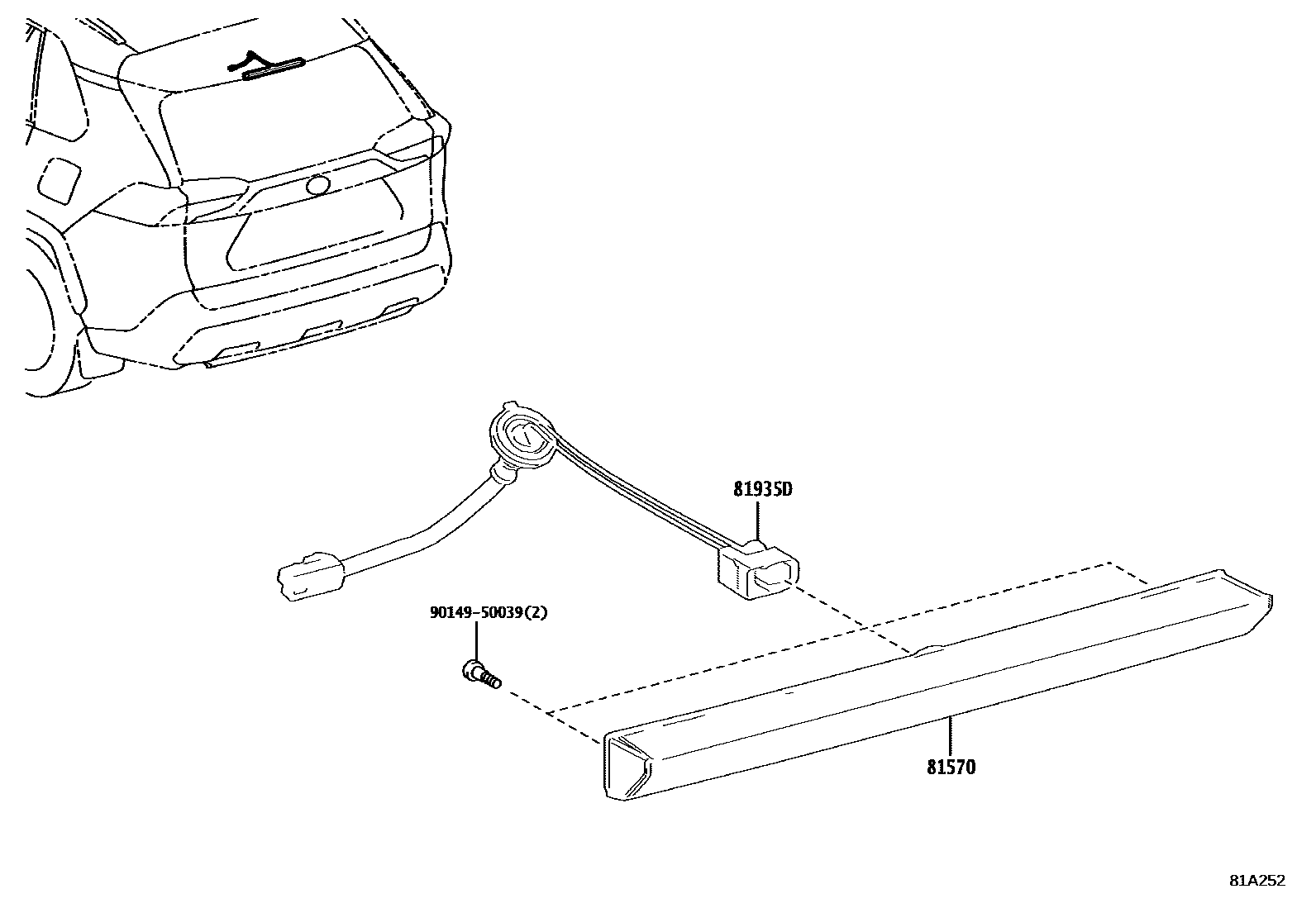 81935D

90149-50039(2)

81570

81A252