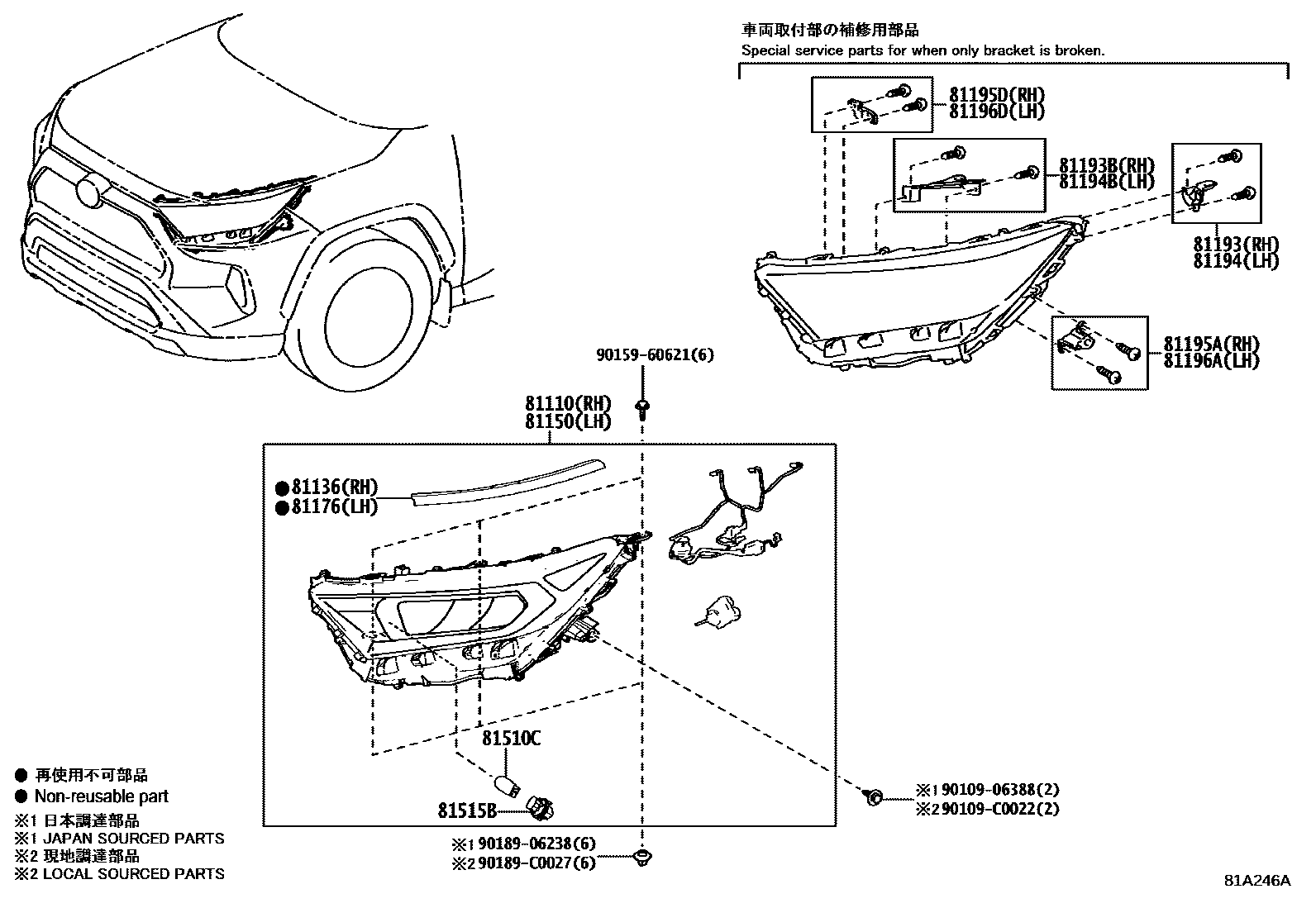 車両取付部の補修用部品
Special service parts for when only bracket is broken.

81195D(RH)
81196D(LH)

81193B(RH)
81194B(LH)

81193(RH)
81194(LH)

81195A(RH)
81196A(LH)

90159-60621(6)

81110(RH)
81150(LH)

● 81136(RH)
● 81176(LH)

81510C

81515B

※1 90109-06388(2)
※2 90109-C0022(2)

※1 90189-06238(6)
※2 90189-C0027(6)

● 再使用不可部品
● Non-reusable part
※1 日本調達部品
※1 JAPAN SOURCED PARTS
※2 現地調達部品
※2 LOCAL SOURCED PARTS

81A246A