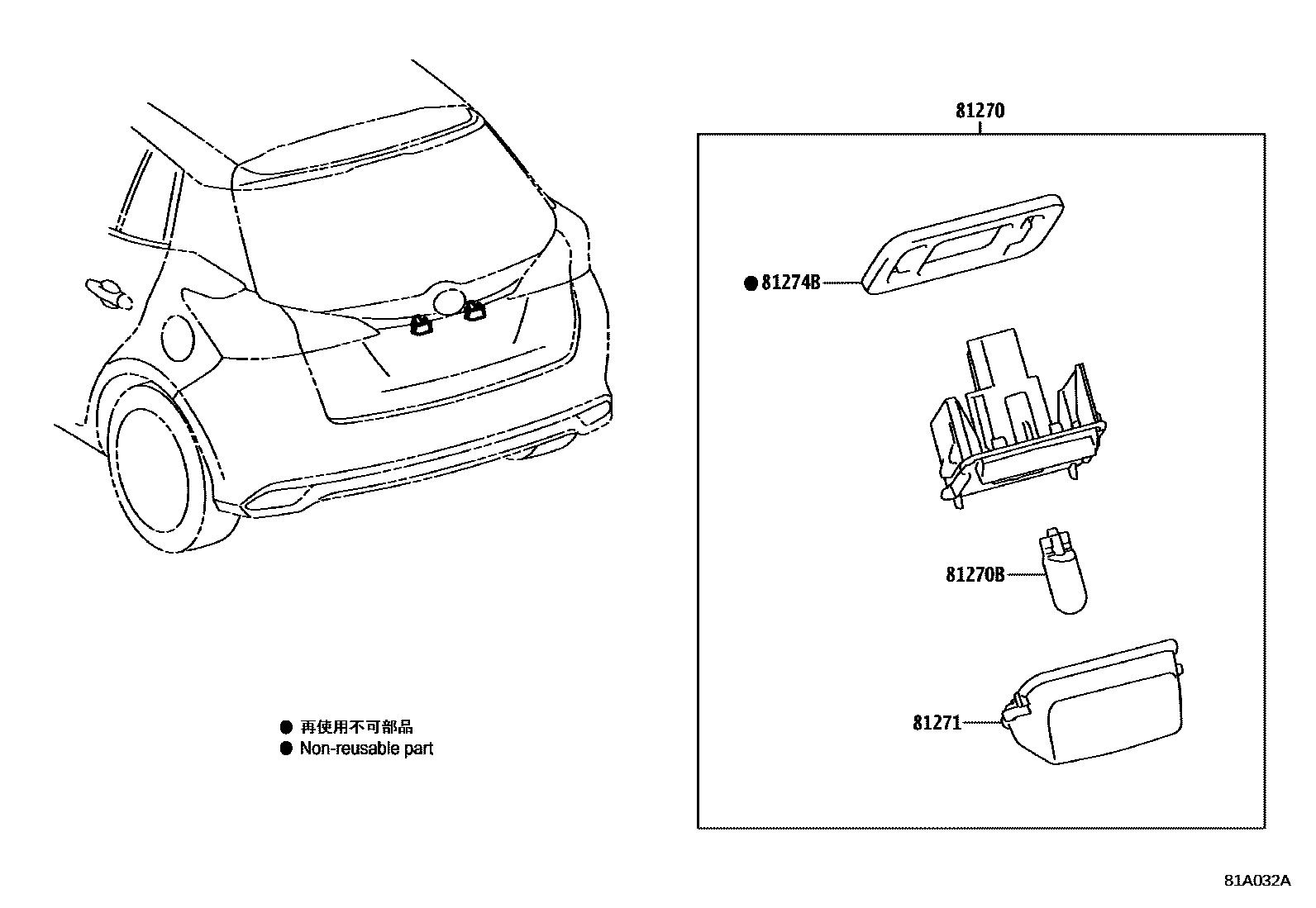 81270

● 81274B

81270B

81271

● 再使用不可部品
● Non-reusable part

81A032A