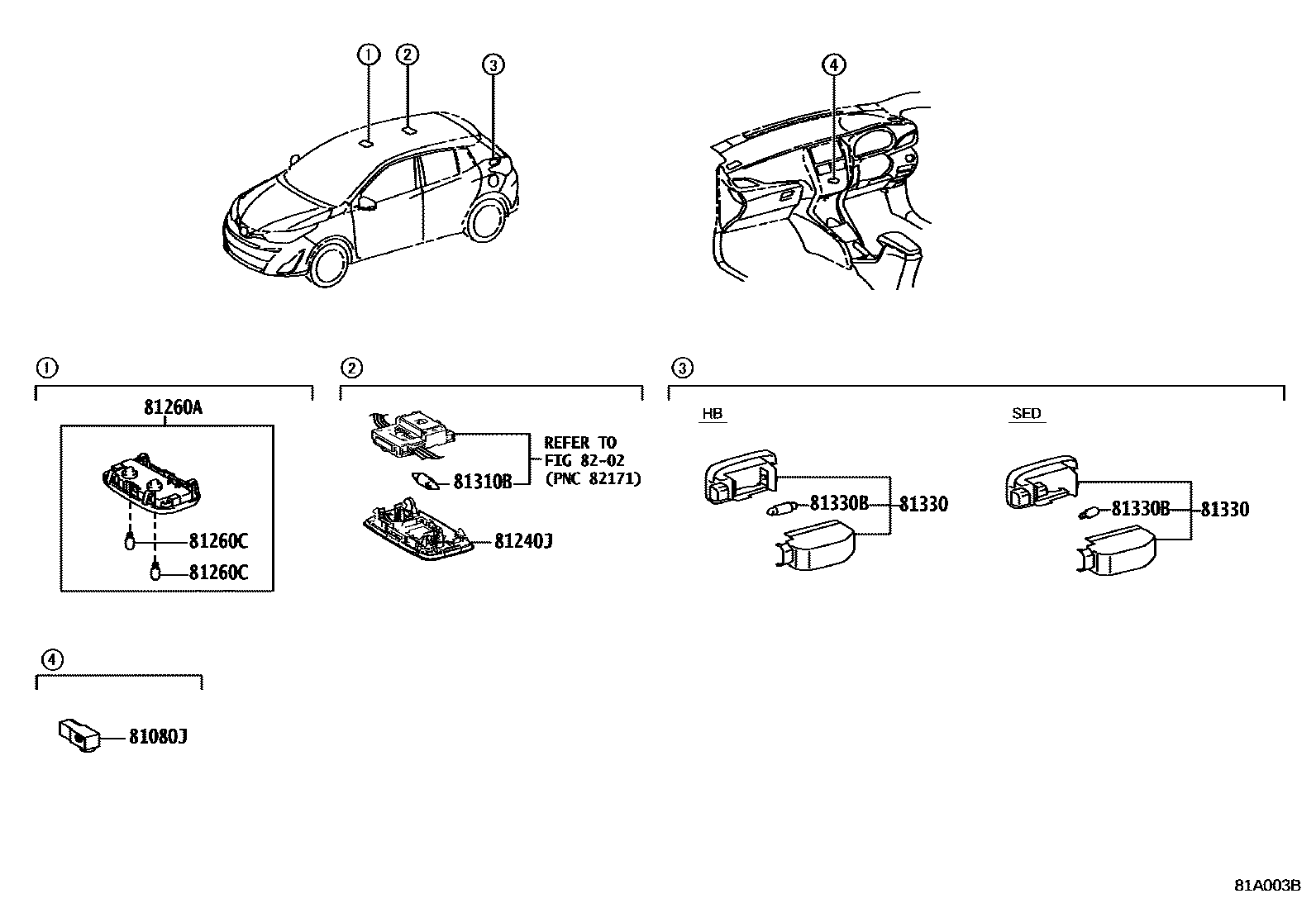 ①
②
③
④

①
81260A
81260C
81260C

②
REFER TO
FIG 82-02
(PNC 82171)
81310B
81240J

③
HB
81330B
81330
SED
81330B
81330

④
81080J

81A003B