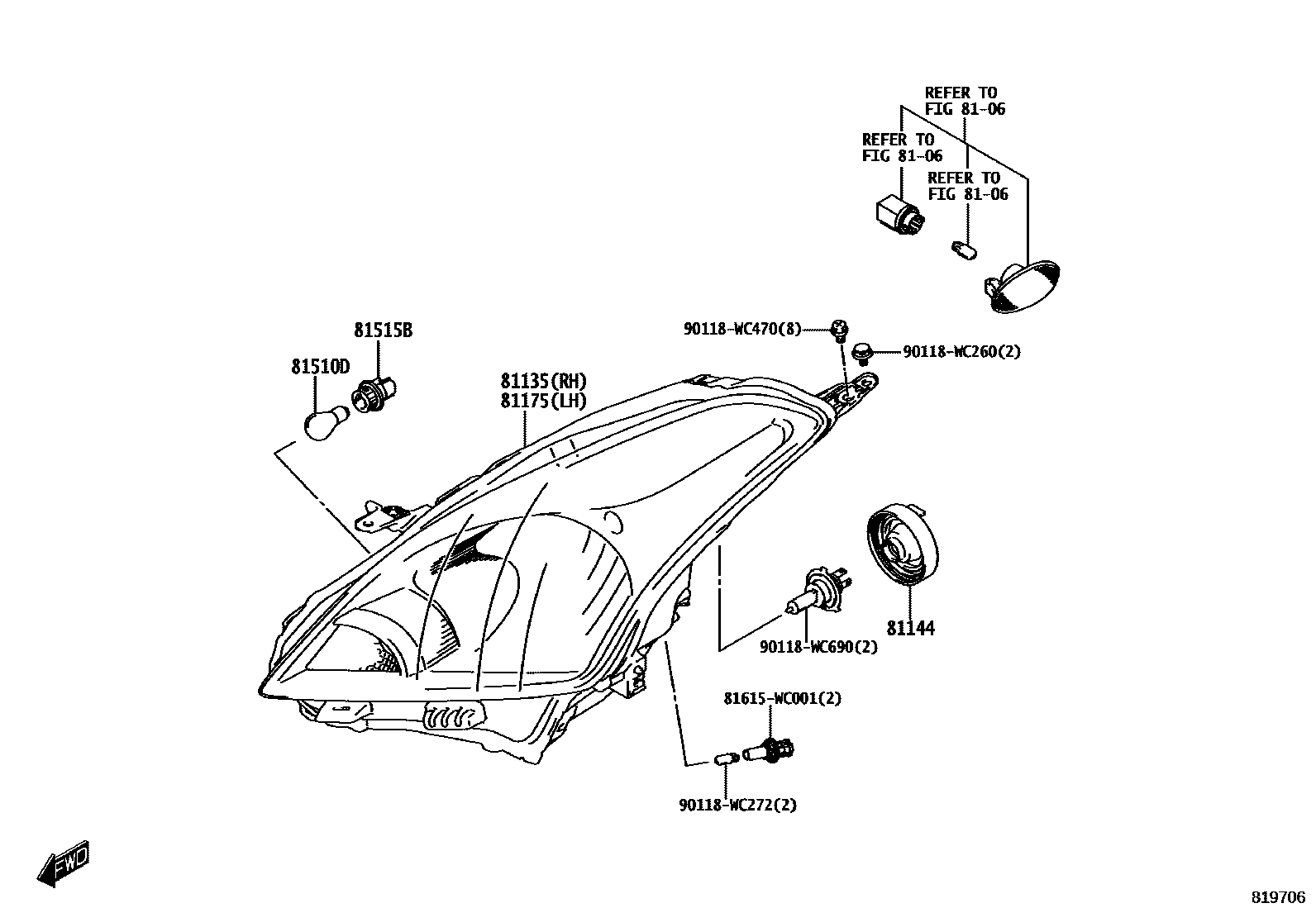 REFER TO
FIG 81-06

REFER TO
FIG 81-06

REFER TO
FIG 81-06

81515B

81510D

81135(RH)
81175(LH)

90118-WC470(8)

90118-WC260(2)

81144

90118-WC690(2)

81615-WC001(2)

90118-WC272(2)

FWD

819706