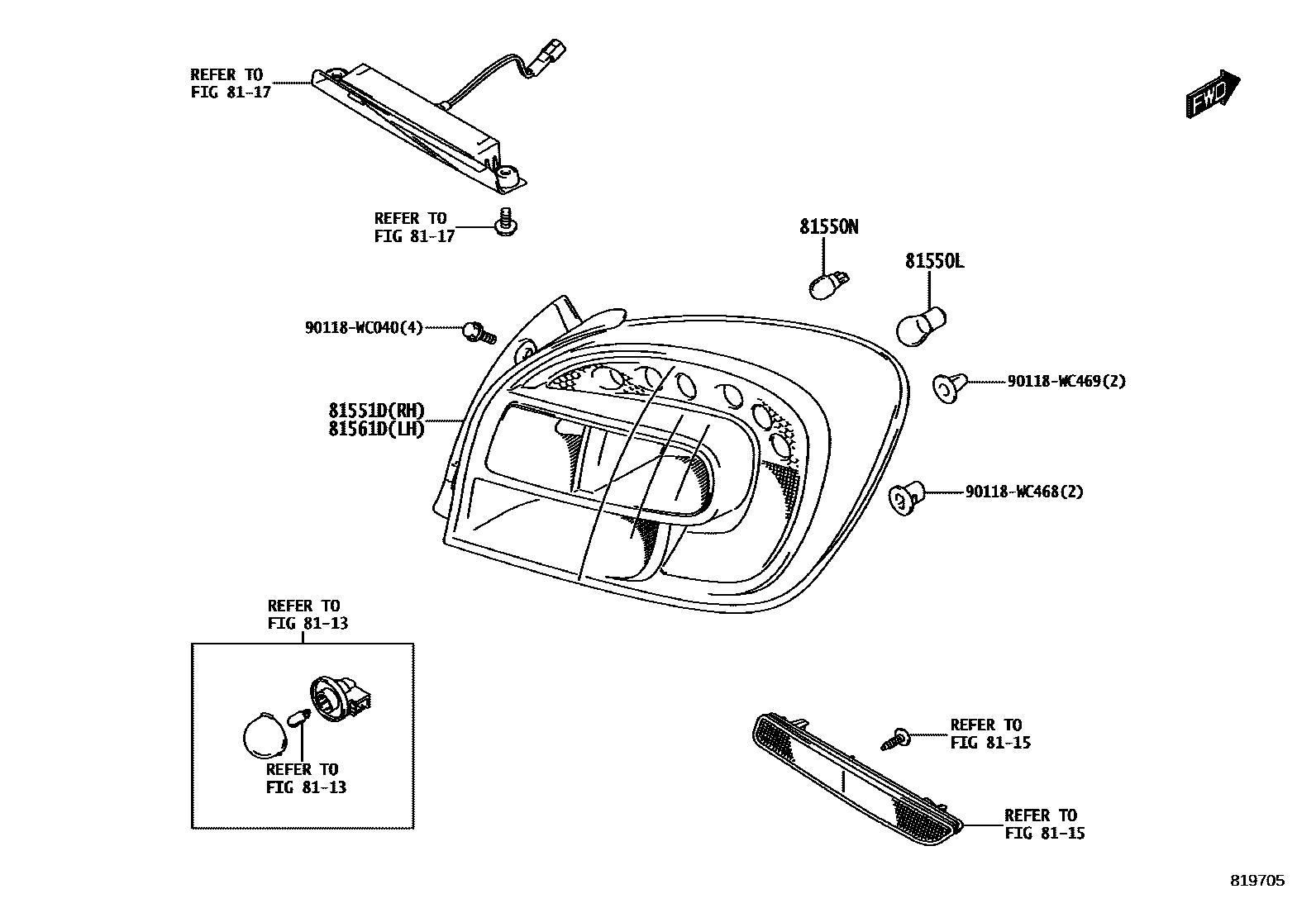 REFER TO
FIG 81-17

FWD

REFER TO
FIG 81-17

81550N

81550L

90118-WC040(4)

90118-WC469(2)

81551D(RH)
81561D(LH)

90118-WC468(2)

REFER TO
FIG 81-13

REFER TO
FIG 81-13

REFER TO
FIG 81-15

REFER TO
FIG 81-15

819705