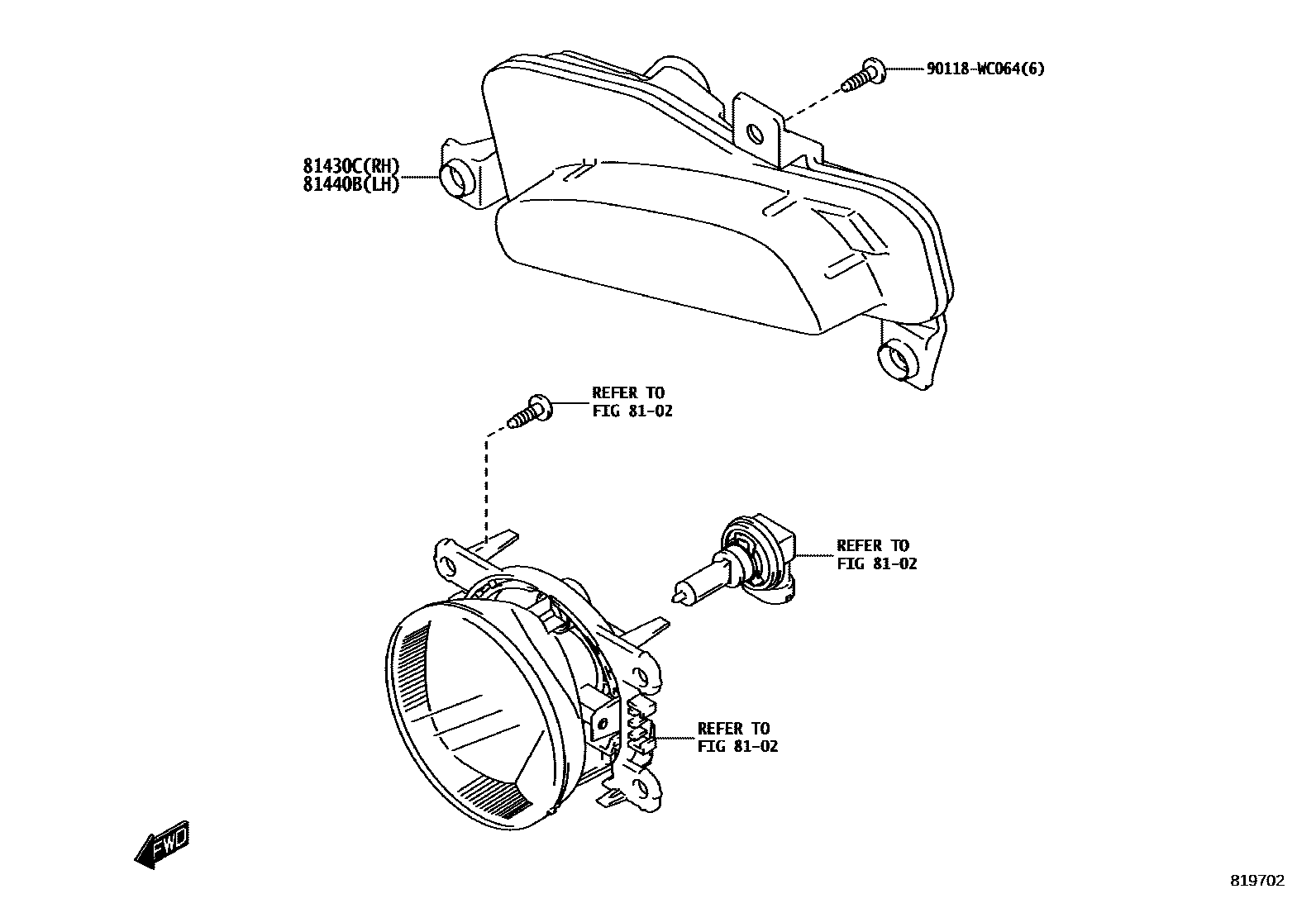 90118-WC064(6)

81430C(RH)
81440B(LH)

REFER TO
FIG 81-02

REFER TO
FIG 81-02

REFER TO
FIG 81-02

FWD

819702