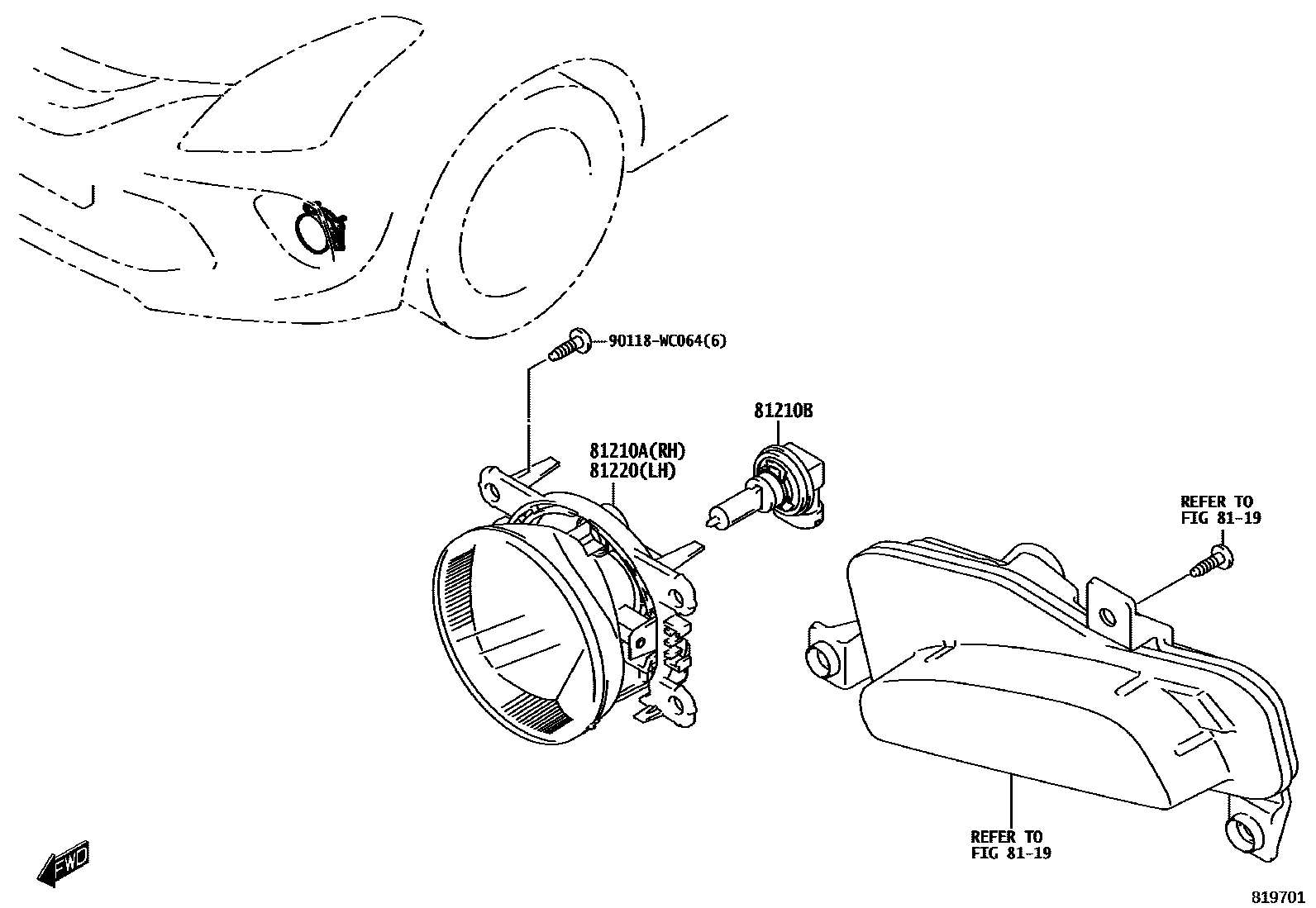 90118-WC064(6)

81210B

81210A(RH)
81220(LH)

REFER TO
FIG 81-19

REFER TO
FIG 81-19

FWD

819701