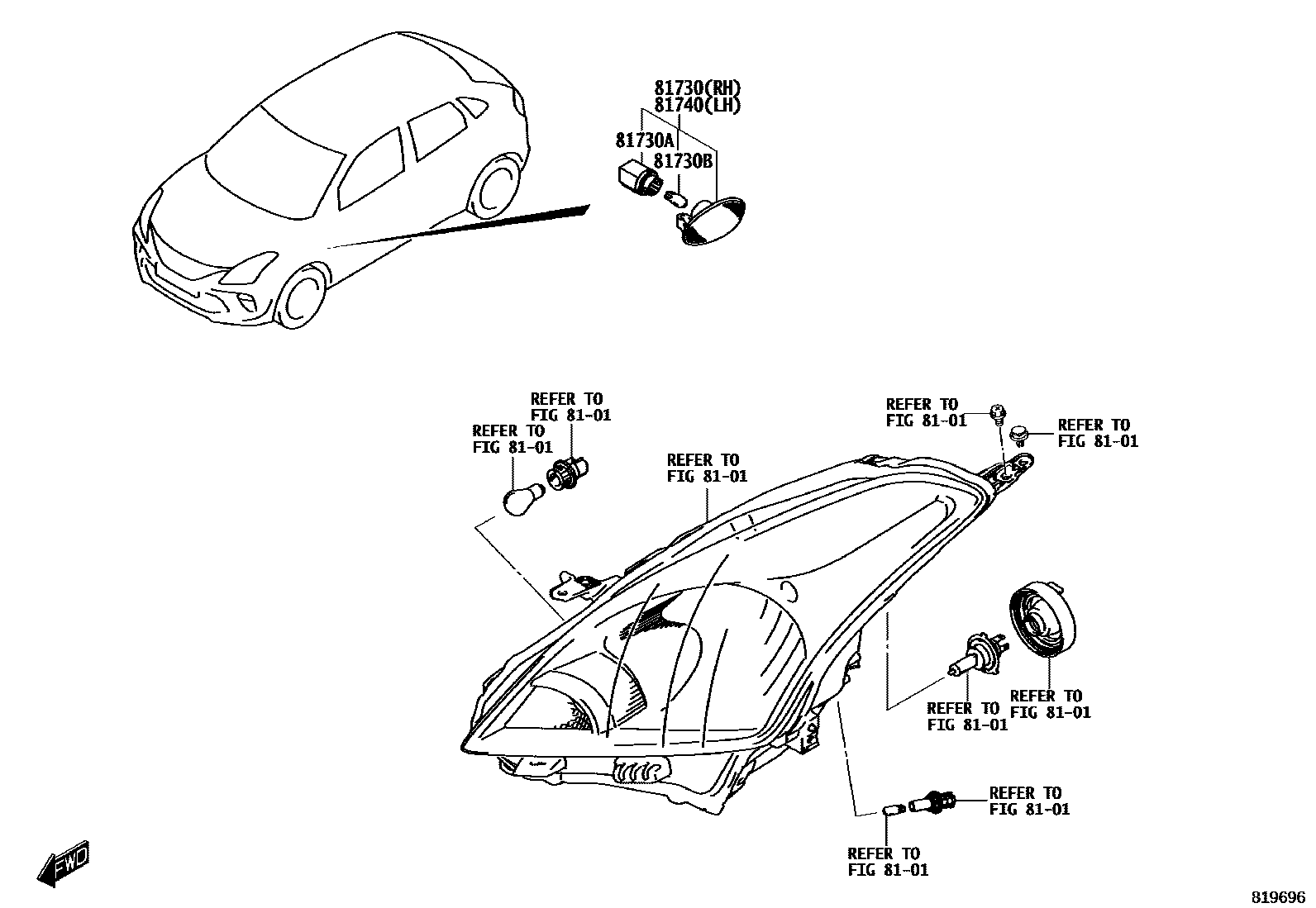 81730(RH)
81740(LH)
81730A
81730B

REFER TO
FIG 81-01

REFER TO
FIG 81-01

REFER TO
FIG 81-01

REFER TO
FIG 81-01

REFER TO
FIG 81-01

REFER TO
FIG 81-01

REFER TO
FIG 81-01

REFER TO
FIG 81-01

REFER TO
FIG 81-01

FWD

819696