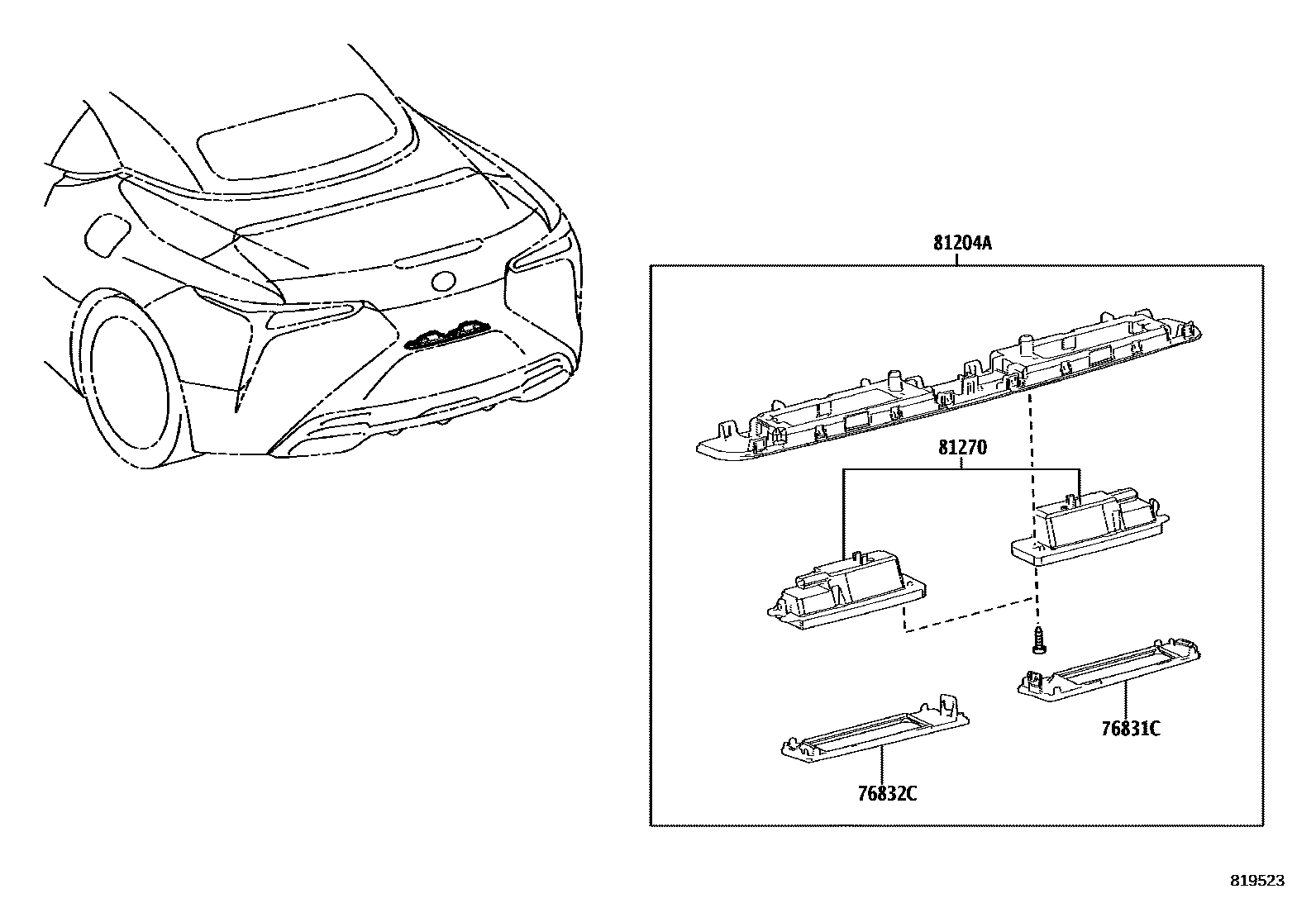 81204A

81270

76831C

76832C

819523