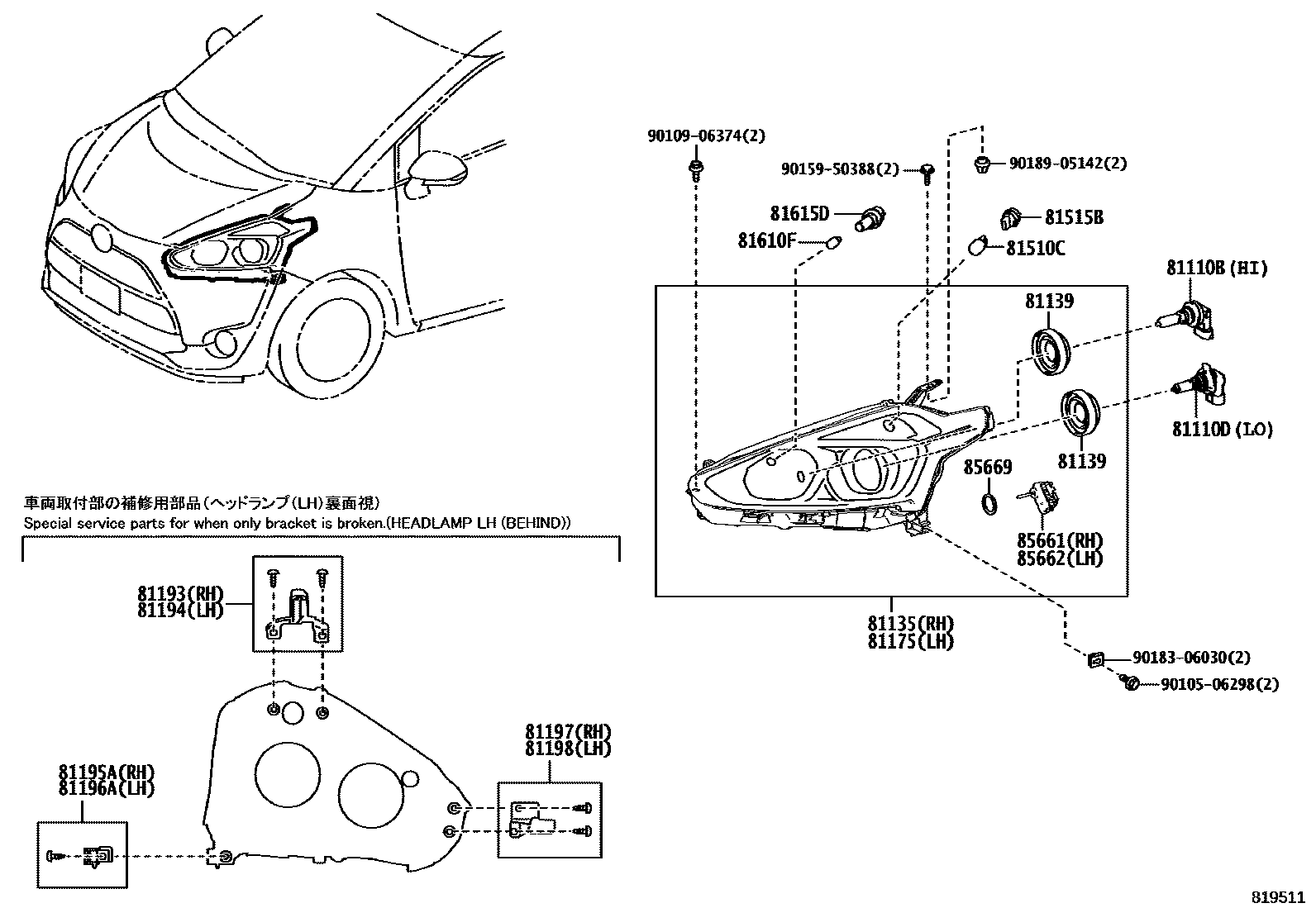 90109-06374(2)
90159-50388(2)
90189-05142(2)
81615D
81515B
81610F
81510C
81110B(HI)
81139
81110D(LO)
81139
85669
85661(RH)
85662(LH)
81135(RH)
81175(LH)
90183-06030(2)
90105-06298(2)

車両取付部の補修用部品(ヘッドランプ(LH)裏面視)
Special service parts for when only bracket is broken.(HEADLAMP LH (BEHIND))

81193(RH)
81194(LH)
81197(RH)
81198(LH)
81195A(RH)
81196A(LH)

819511