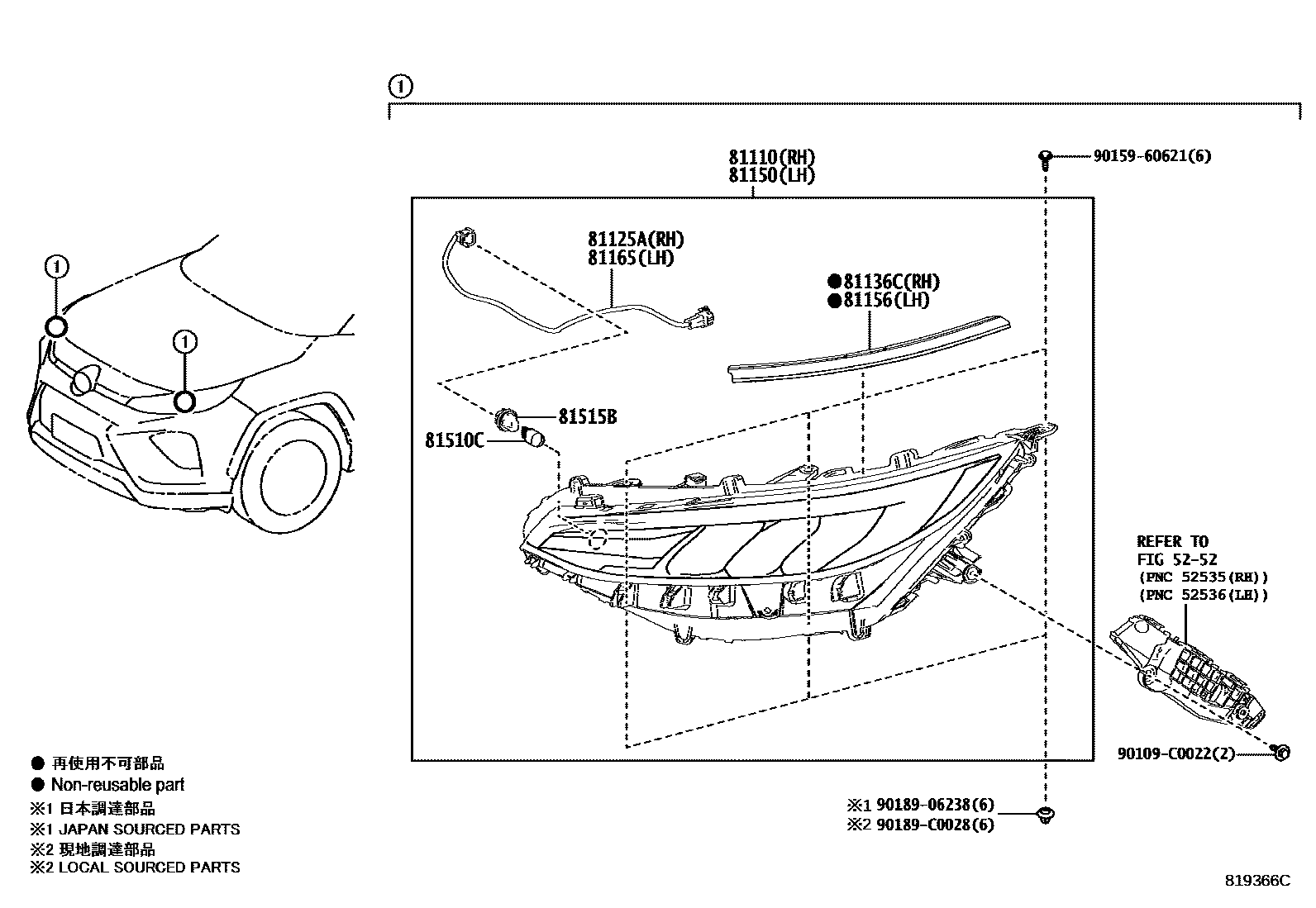 1

1

1

81110(RH)
81150(LH)

90159-60621(6)

81125A(RH)
81165(LH)

●81136C(RH)
●81156(LH)

81515B

81510C

REFER TO
FIG 52-52
(PNC 52535(RH))
(PNC 52536(LH))

90109-C0022(2)

※1 90189-06238(6)
※2 90189-C0028(6)

● 再使用不可部品
● Non-reusable part
※1 日本調達部品
※1 JAPAN SOURCED PARTS
※2 現地調達部品
※2 LOCAL SOURCED PARTS

819366C