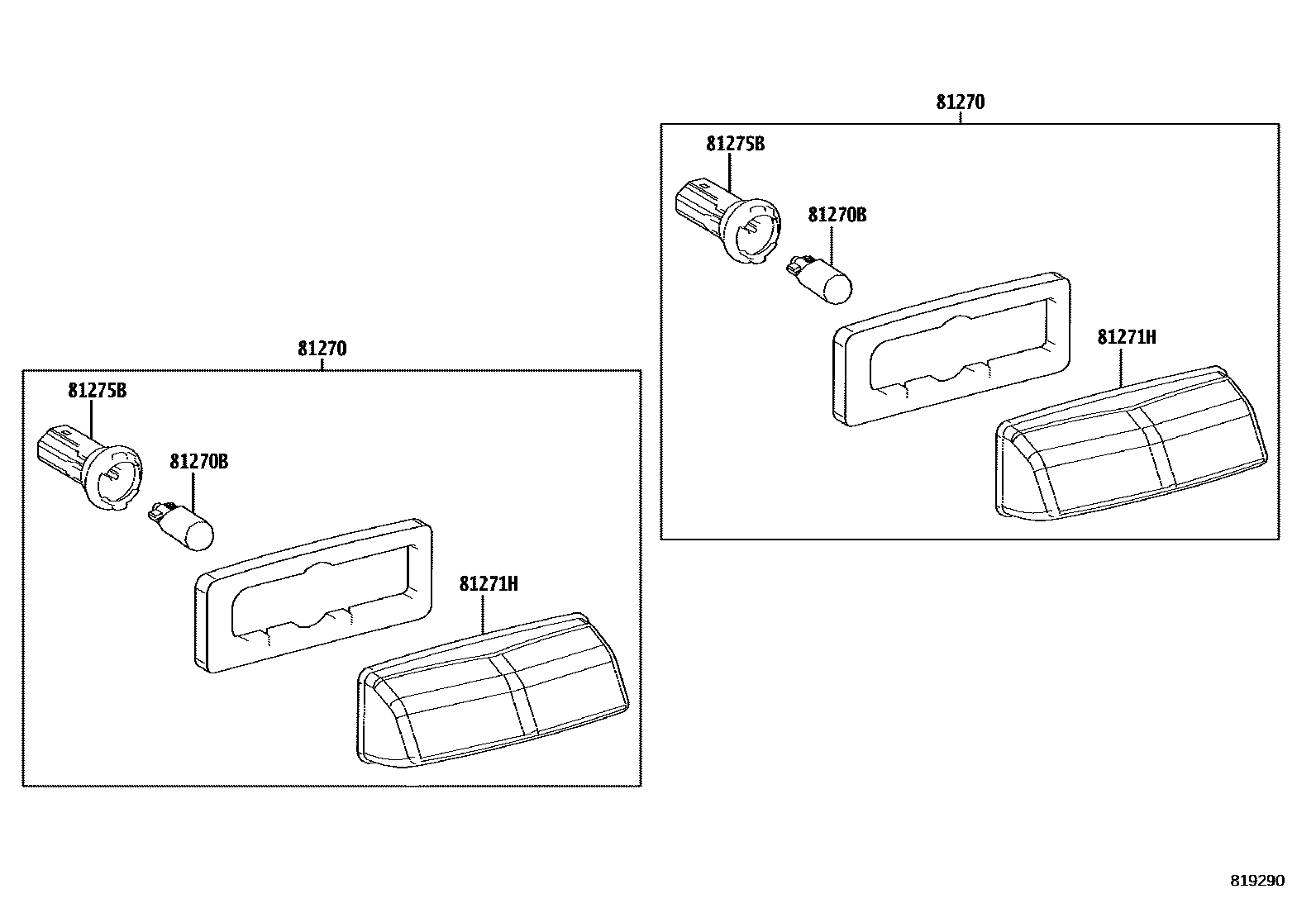 81270
81275B
81270B
81271H

81270
81275B
81270B
81271H

819290