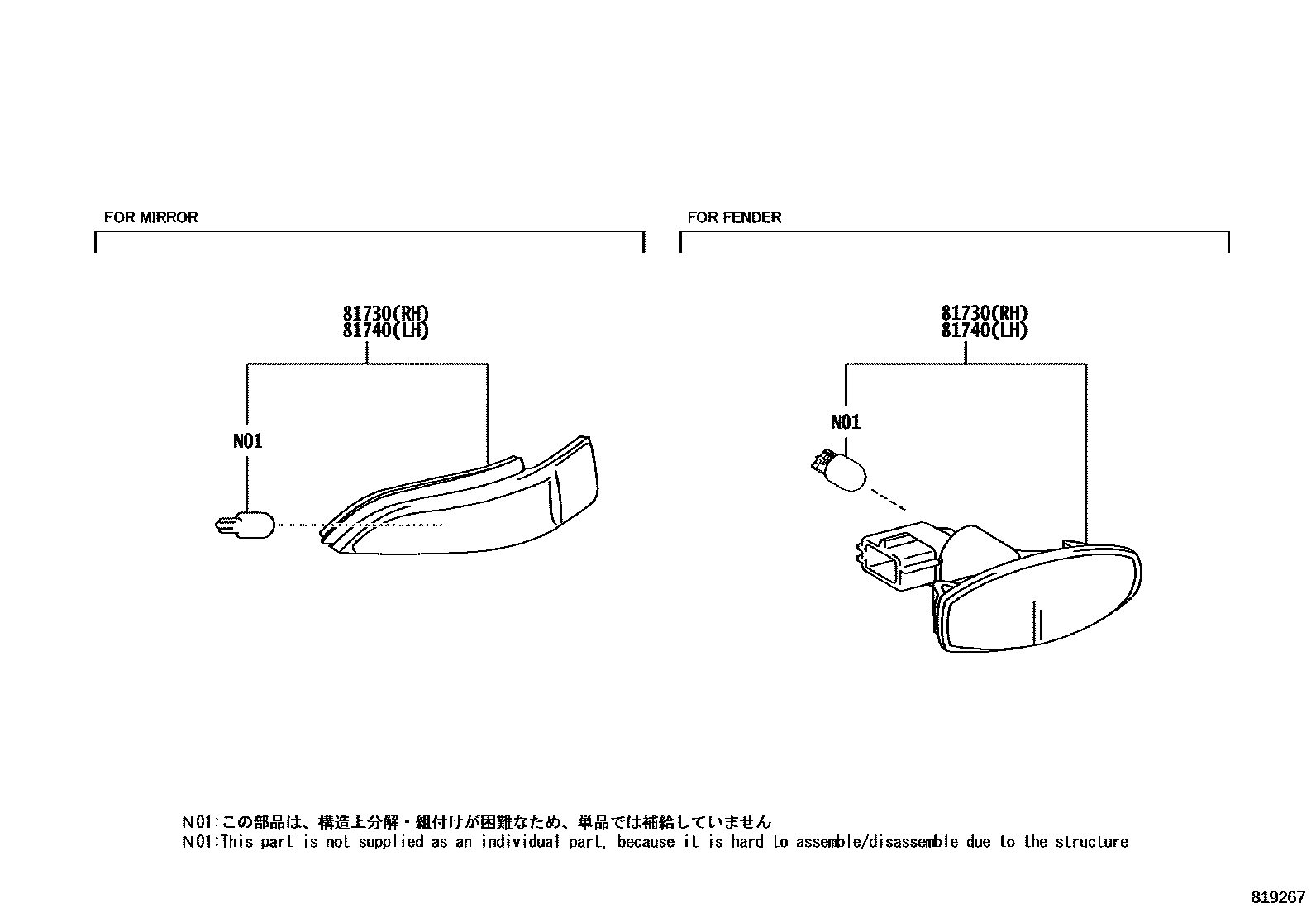 FOR MIRROR

81730(RH)
81740(LH)

N01

FOR FENDER

81730(RH)
81740(LH)

N01

N01:この部品は、構造上分解・組付けが困難なため、単品では補給していません
N01:This part is not supplied as an individual part, because it is hard to assemble/disassemble due to the structure

819267