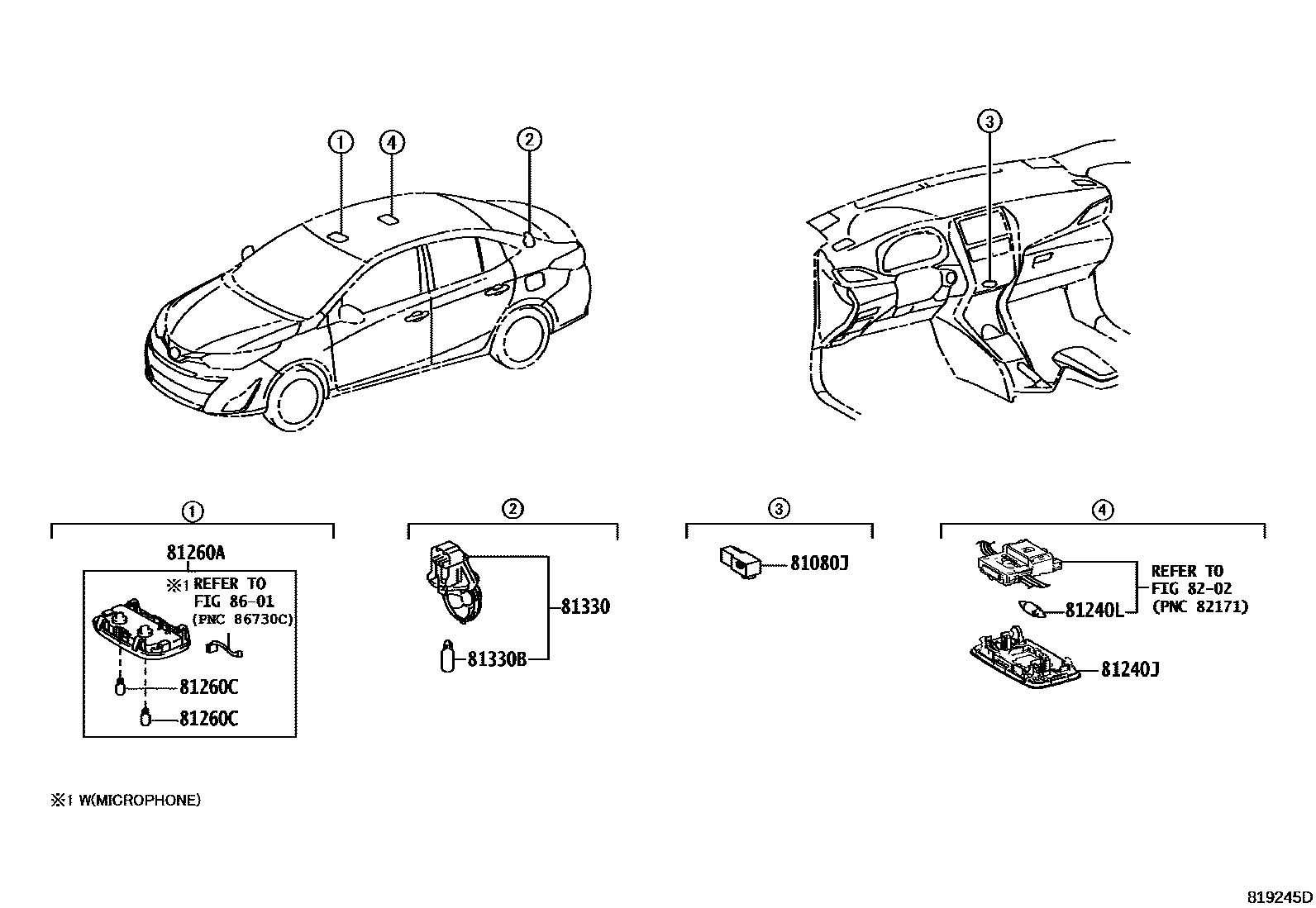 1
4
2
3

1
81260A
※1 REFER TO
FIG 86-01
(PNC 86730C)
81260C
81260C

2
81330
81330B

3
81080J

4
REFER TO
FIG 82-02
(PNC 82171)
81240L
81240J

※1 W(MICROPHONE)

819245D