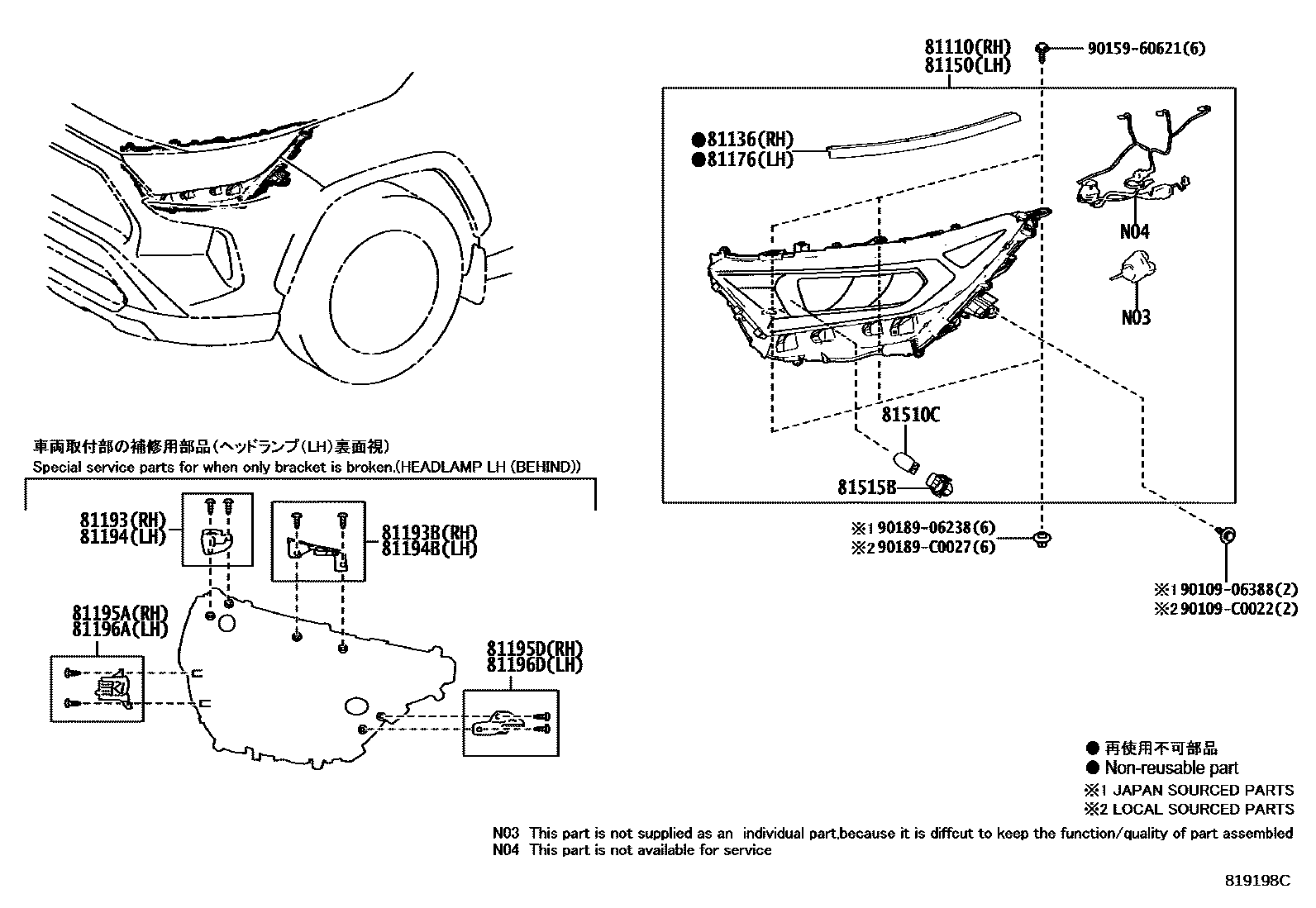 81110(RH)
81150(LH)

90159-60621(6)

●81136(RH)
●81176(LH)

N04

N03

81510C

81515B

※1 90189-06238(6)
※2 90189-C0027(6)

※1 90109-06388(2)
※2 90109-C0022(2)

車両取付部の補修用部品(ヘッドランプ(LH)裏面視)
Special service parts for when only bracket is broken.(HEADLAMP LH (BEHIND))

81193(RH)
81194(LH)

81193B(RH)
81194B(LH)

81195A(RH)
81196A(LH)

81195D(RH)
81196D(LH)

● 再使用不可部品
● Non-reusable part
※1 JAPAN SOURCED PARTS
※2 LOCAL SOURCED PARTS

N03 This part is not supplied as an individual part,because it is diffcut to keep the function/quality of part assembled
N04 This part is not available for service

819198C