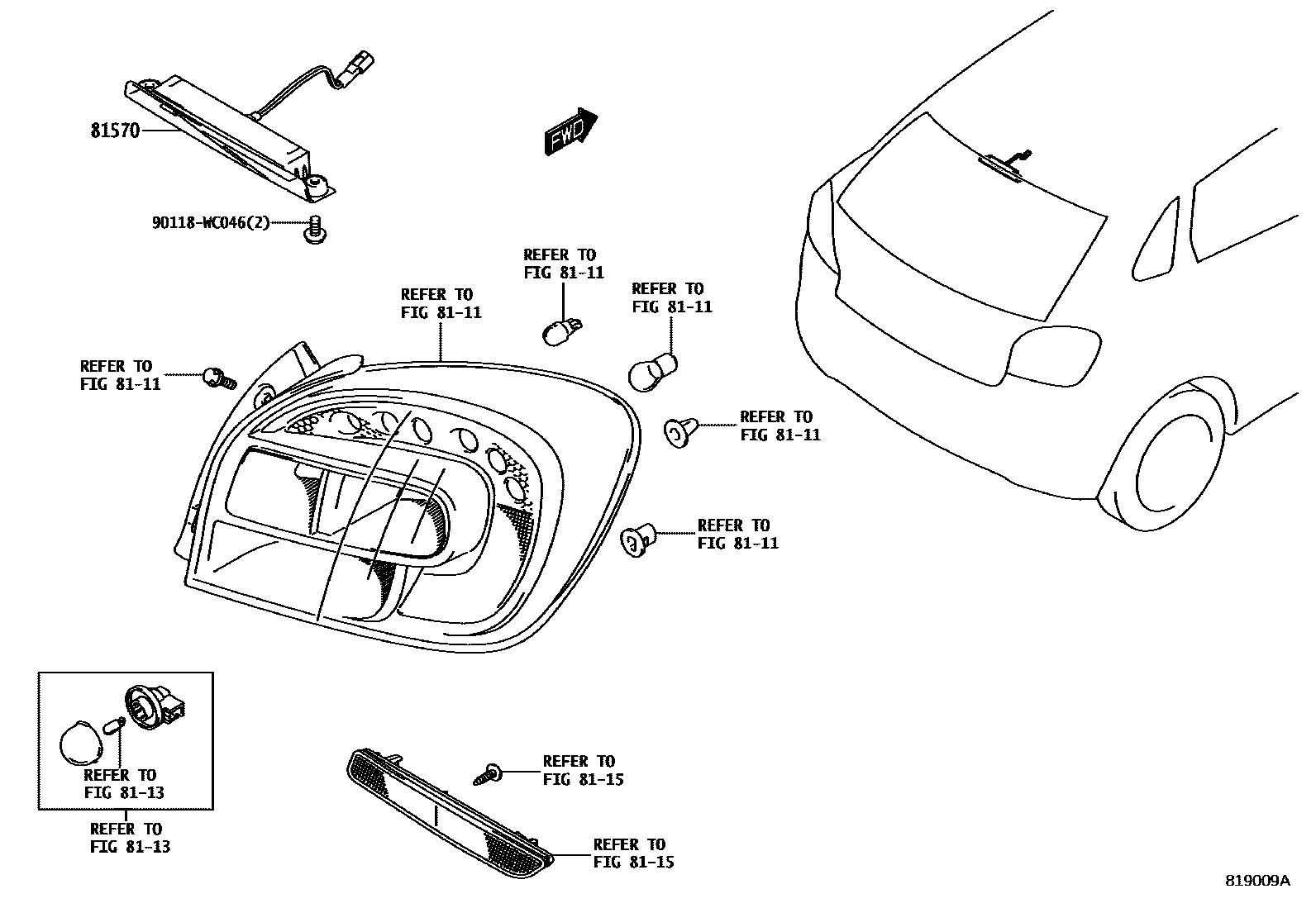 81570

FWD

90118-WC046(2)

REFER TO
FIG 81-11

REFER TO
FIG 81-11

REFER TO
FIG 81-11

REFER TO
FIG 81-11

REFER TO
FIG 81-11

REFER TO
FIG 81-11

REFER TO
FIG 81-13

REFER TO
FIG 81-13

REFER TO
FIG 81-15

REFER TO
FIG 81-15

819009A