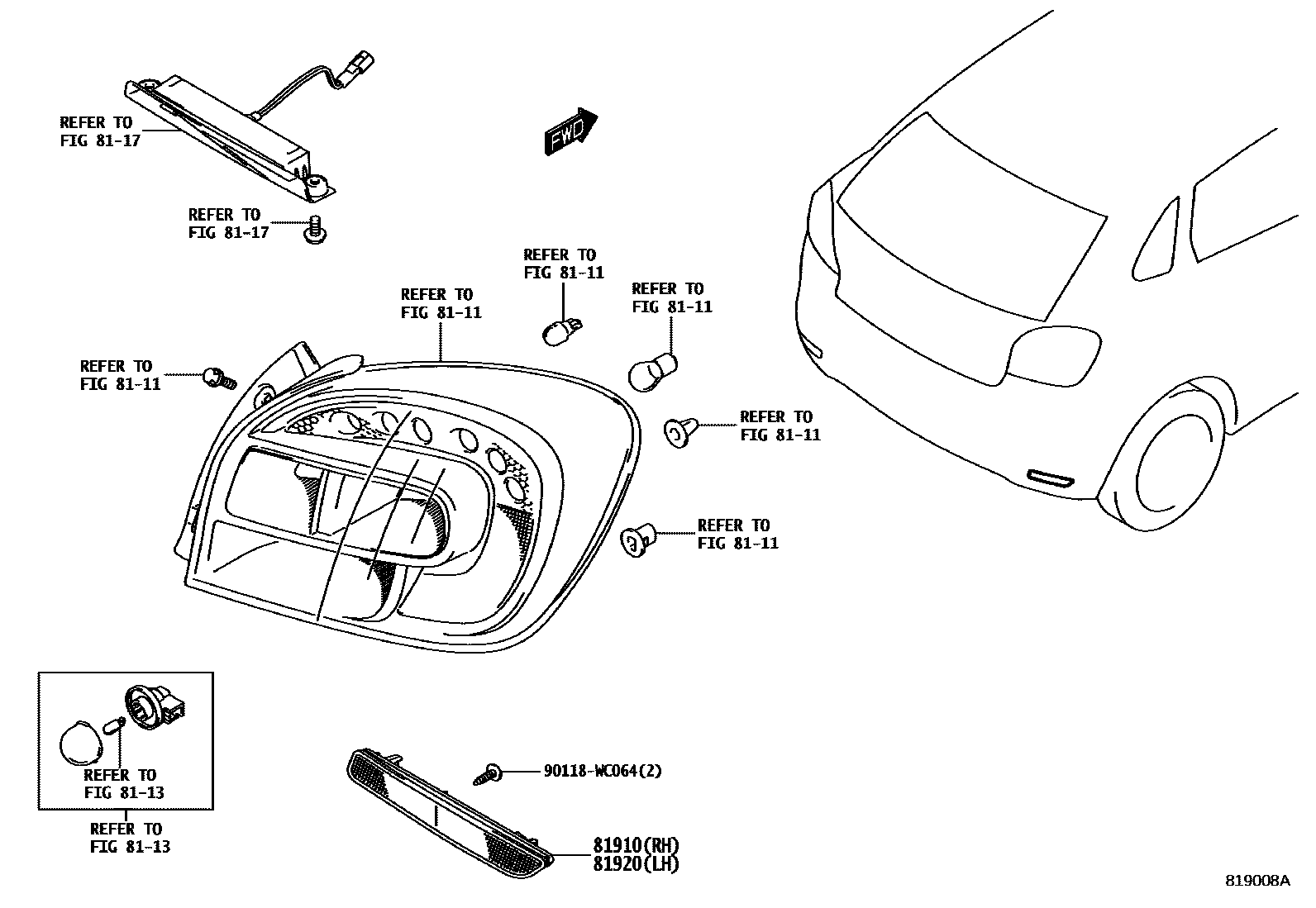 REFER TO
FIG 81-17

FWD

REFER TO
FIG 81-17

REFER TO
FIG 81-11

REFER TO
FIG 81-11

REFER TO
FIG 81-11

REFER TO
FIG 81-11

REFER TO
FIG 81-11

REFER TO
FIG 81-11

REFER TO
FIG 81-13

REFER TO
FIG 81-13

90118-WC064(2)

81910(RH)
81920(LH)

819008A