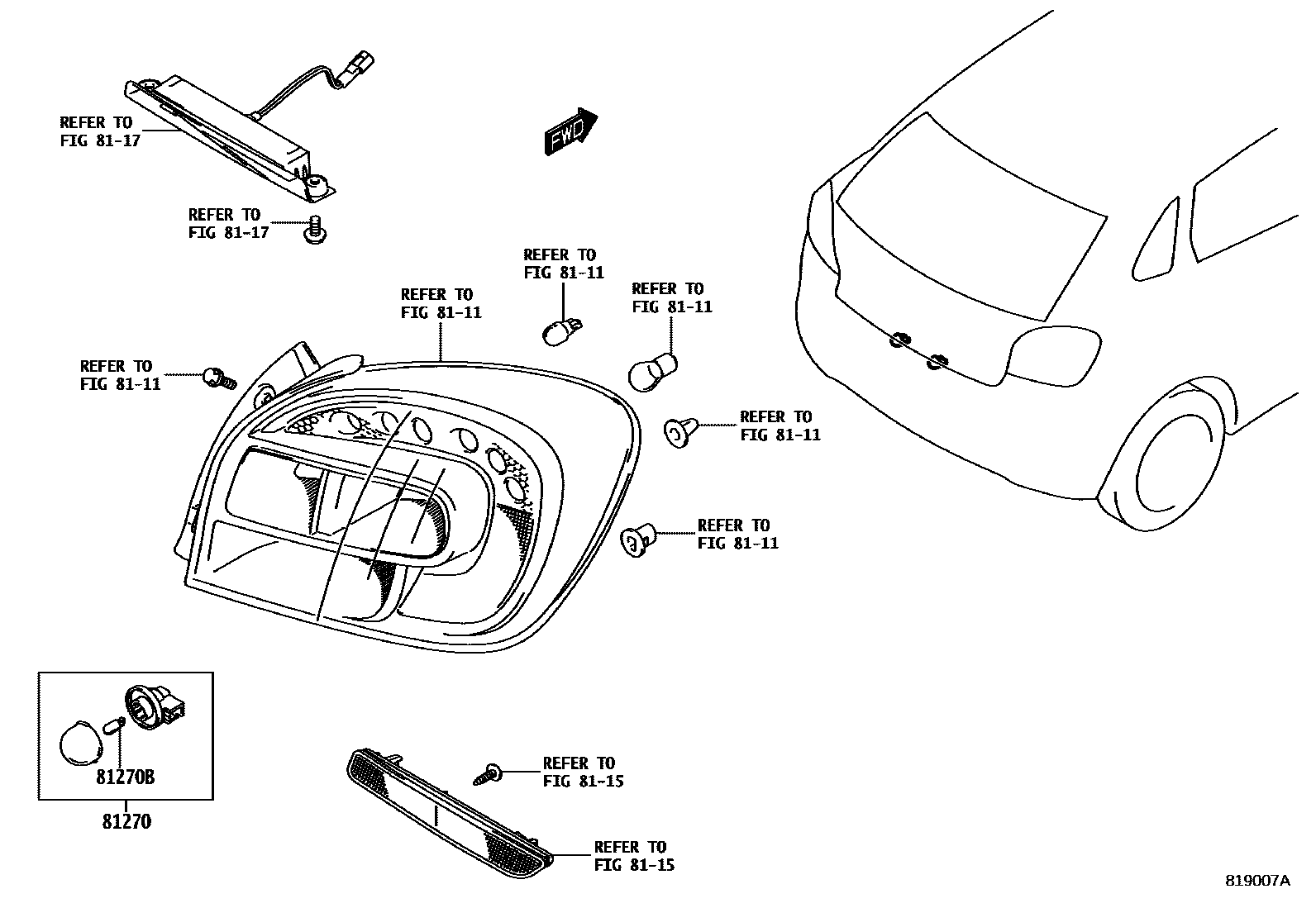 REFER TO
FIG 81-17

FWD

REFER TO
FIG 81-17

REFER TO
FIG 81-11

REFER TO
FIG 81-11

REFER TO
FIG 81-11

REFER TO
FIG 81-11

REFER TO
FIG 81-11

REFER TO
FIG 81-11

81270B

81270

REFER TO
FIG 81-15

REFER TO
FIG 81-15

819007A