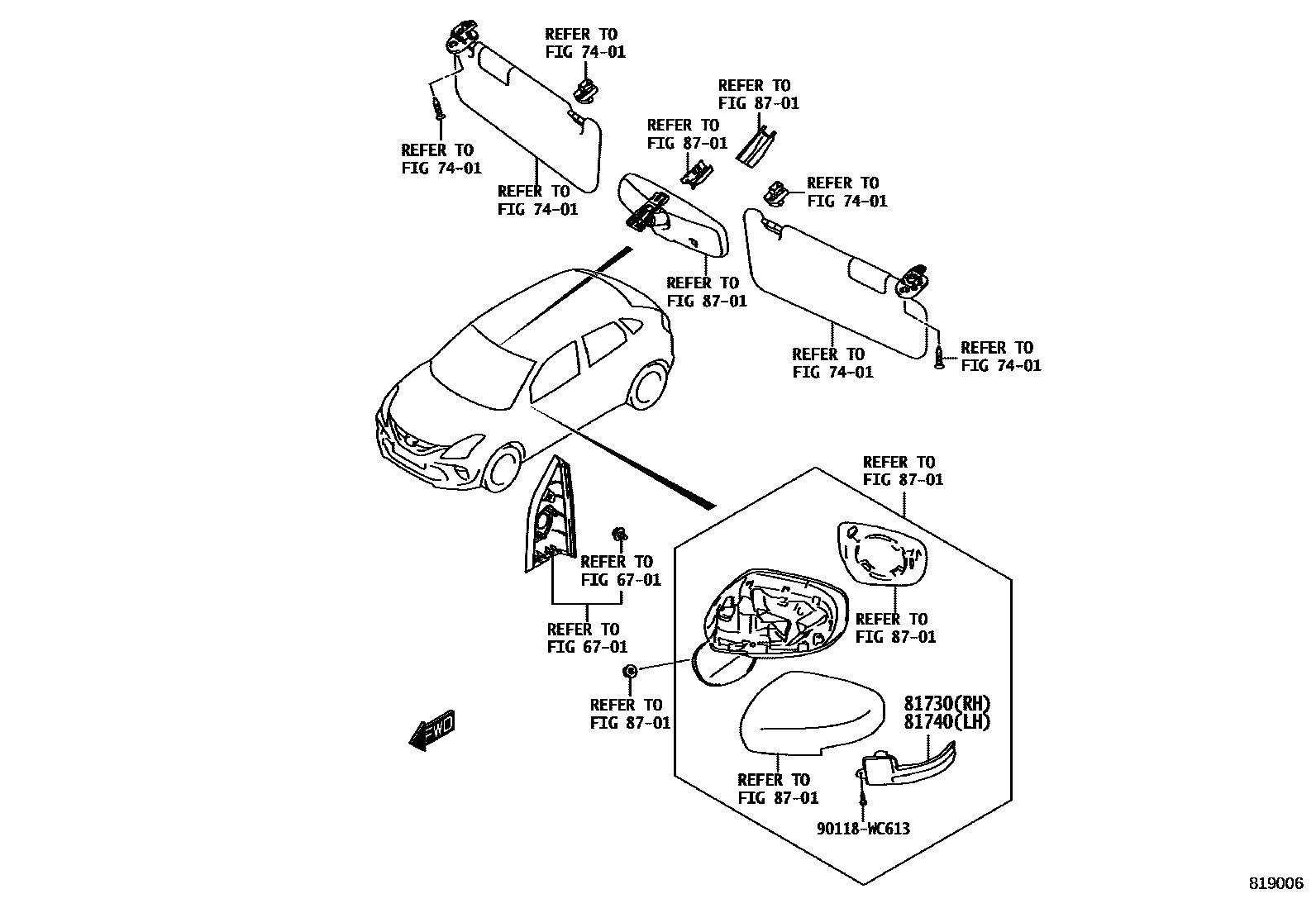 REFER TO
FIG 74-01

REFER TO
FIG 87-01

REFER TO
FIG 87-01

REFER TO
FIG 74-01

REFER TO
FIG 74-01

REFER TO
FIG 74-01

REFER TO
FIG 87-01

REFER TO
FIG 74-01

REFER TO
FIG 74-01

REFER TO
FIG 87-01

REFER TO
FIG 67-01

REFER TO
FIG 67-01

REFER TO
FIG 87-01

REFER TO
FIG 87-01

81730(RH)
81740(LH)

FWD

REFER TO
FIG 87-01

90118-WC613

819006