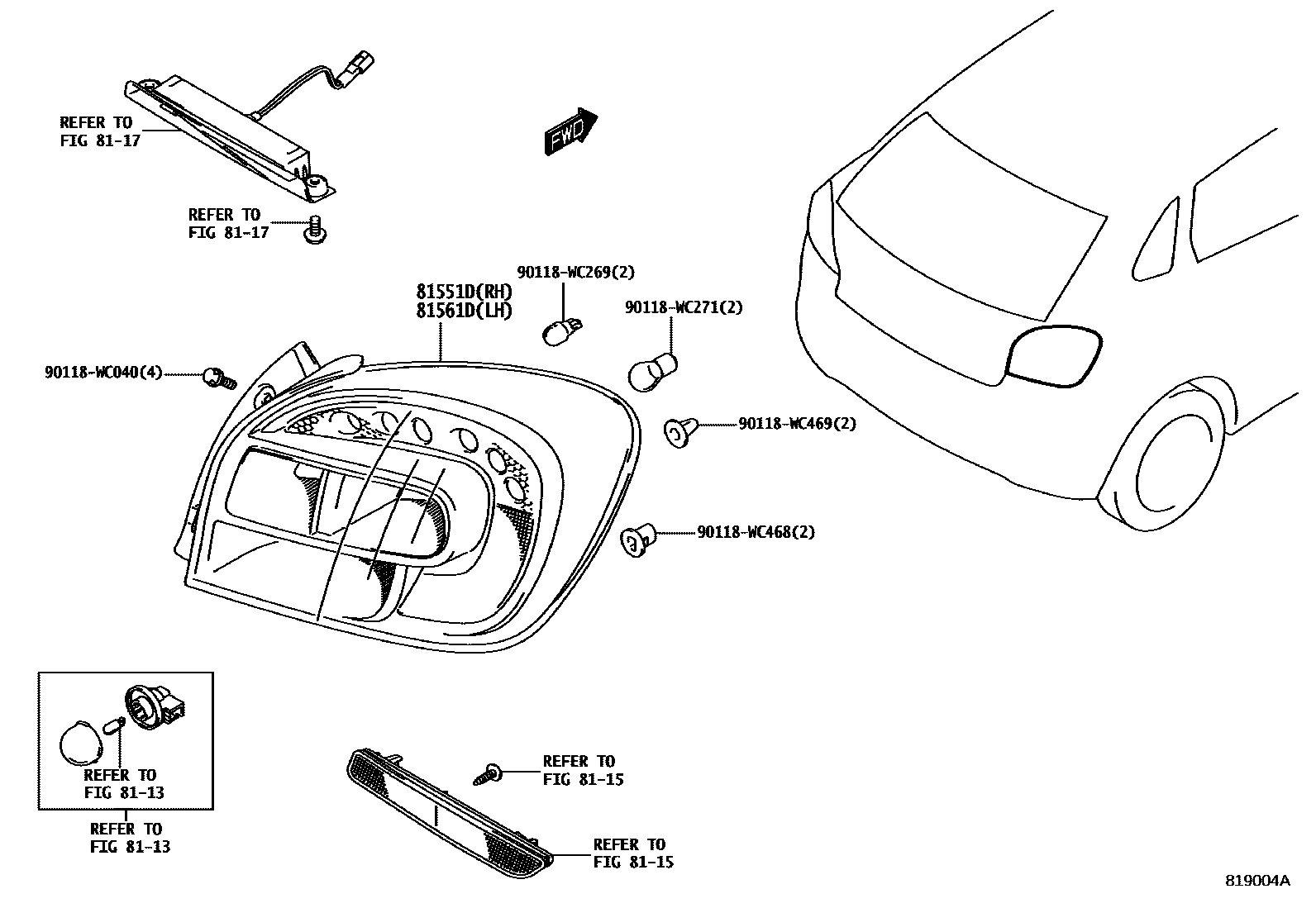 REFER TO
FIG 81-17

FWD

REFER TO
FIG 81-17

90118-WC269(2)

81551D(RH)
81561D(LH)

90118-WC271(2)

90118-WC040(4)

90118-WC469(2)

90118-WC468(2)

REFER TO
FIG 81-13

REFER TO
FIG 81-13

REFER TO
FIG 81-15

REFER TO
FIG 81-15

819004A