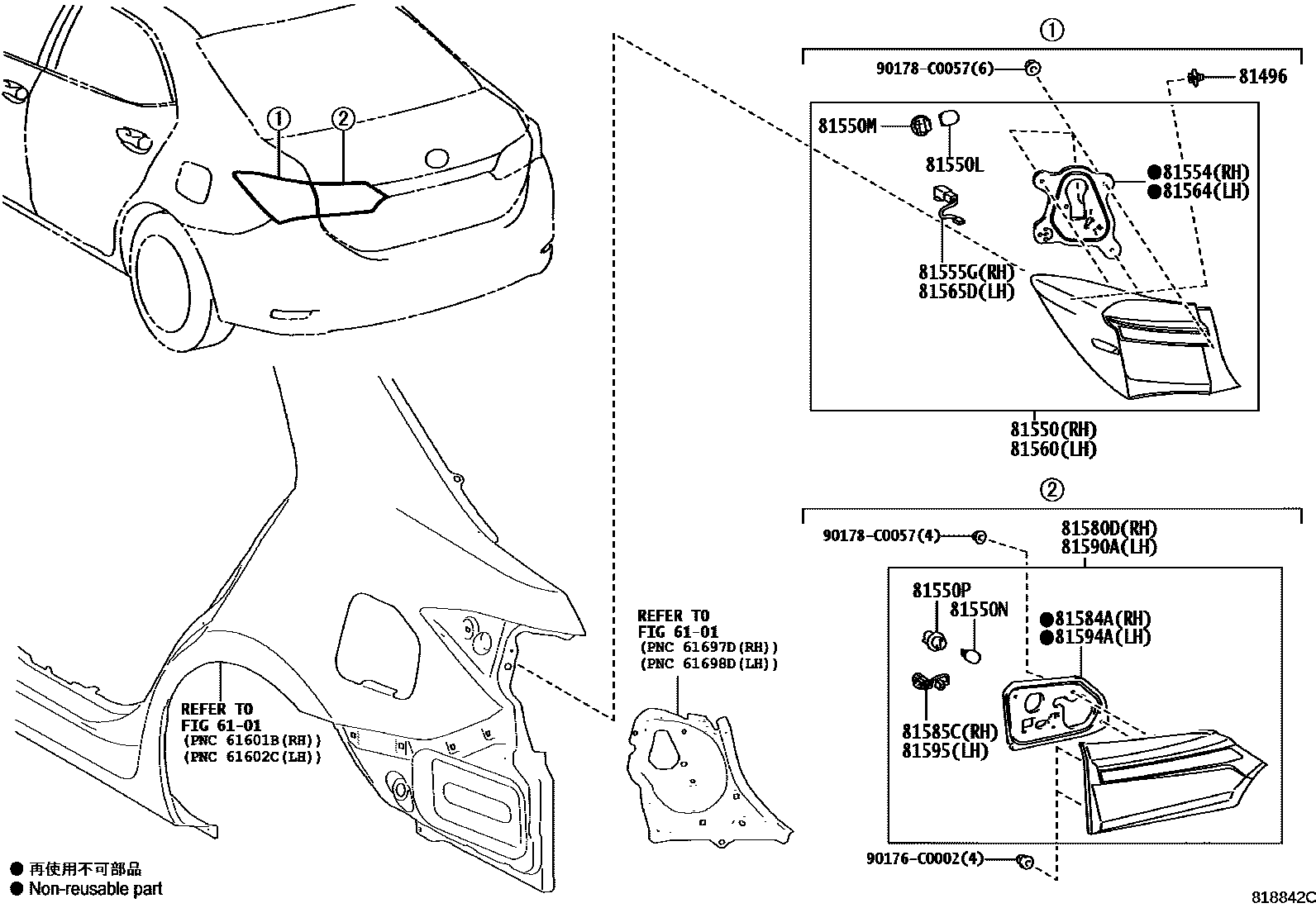 ①
②

①
90178-C0057(6)
81496
81550M
81550L
●81554(RH)
●81564(LH)
81555G(RH)
81565D(LH)
81550(RH)
81560(LH)

②
90178-C0057(4)
81580D(RH)
81590A(LH)
81550P
81550N
●81584A(RH)
●81594A(LH)
81585C(RH)
81595(LH)
90176-C0002(4)

REFER TO
FIG 61-01
(PNC 61697D(RH))
(PNC 61698D(LH))

REFER TO
FIG 61-01
(PNC 61601B(RH))
(PNC 61602C(LH))

● 再使用不可部品
● Non-reusable part

818842C