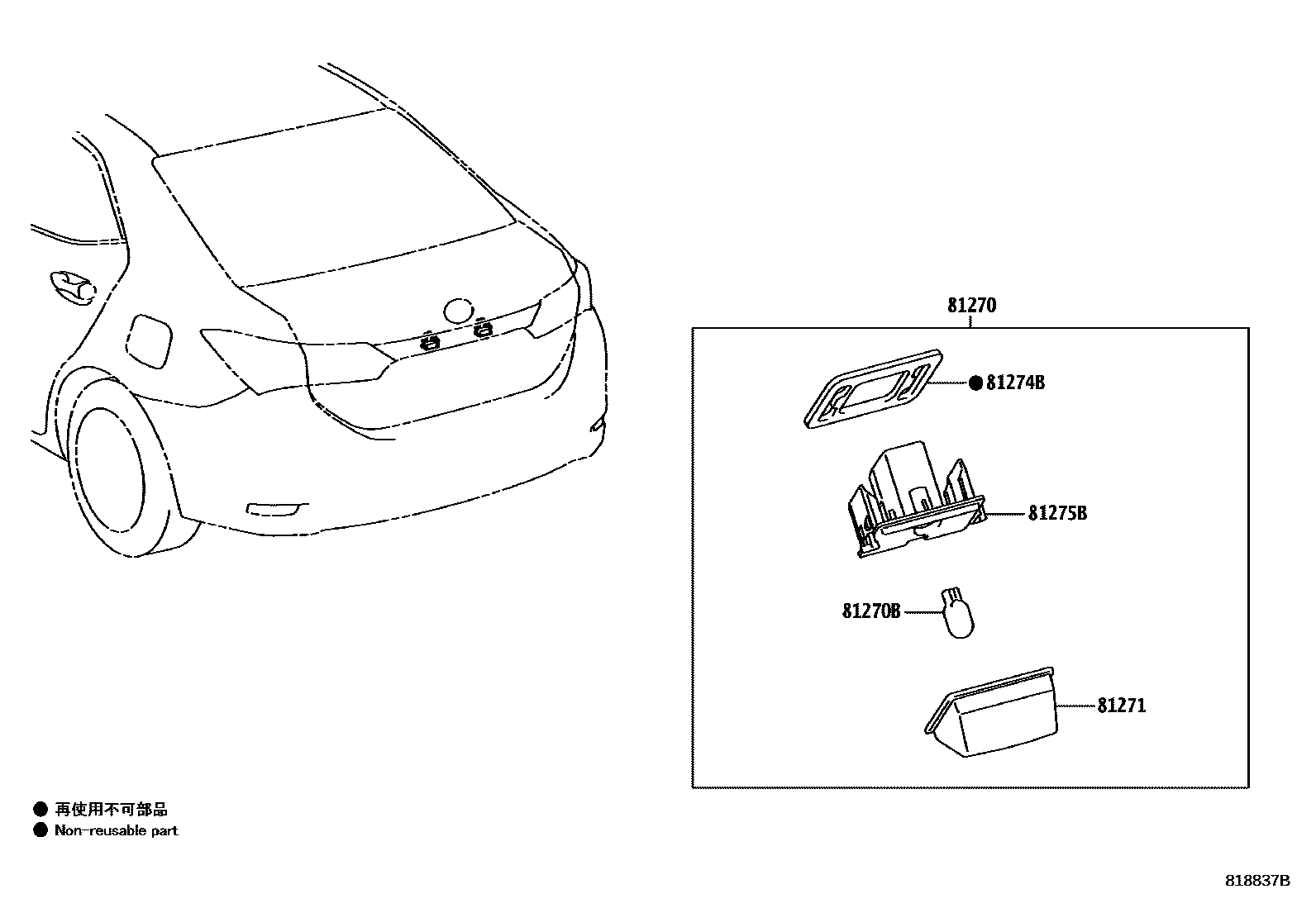 81270

● 81274B

81275B

81270B

81271

● 再使用不可部品
● Non-reusable part

818837B