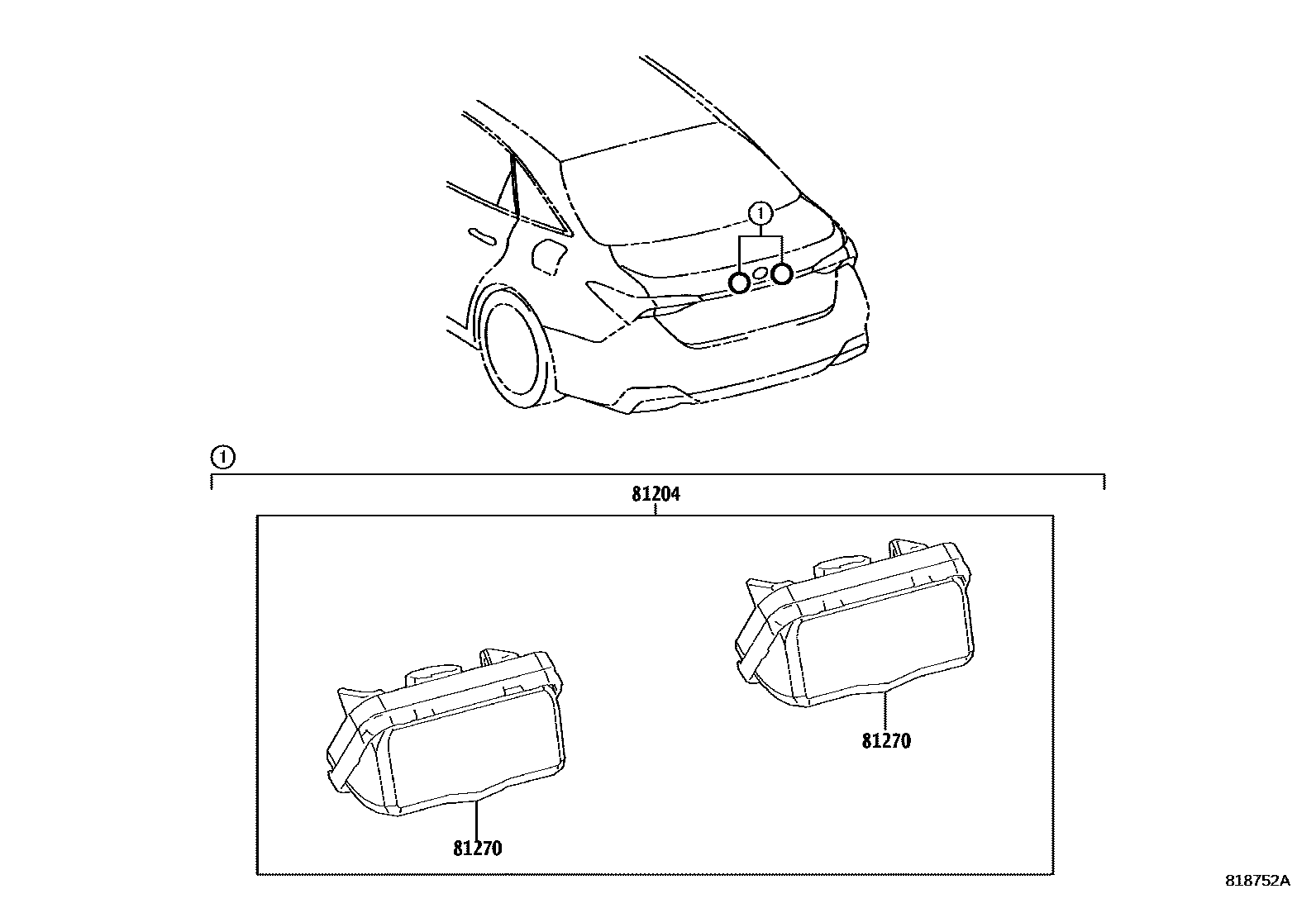 1

1

81204

81270

81270

818752A