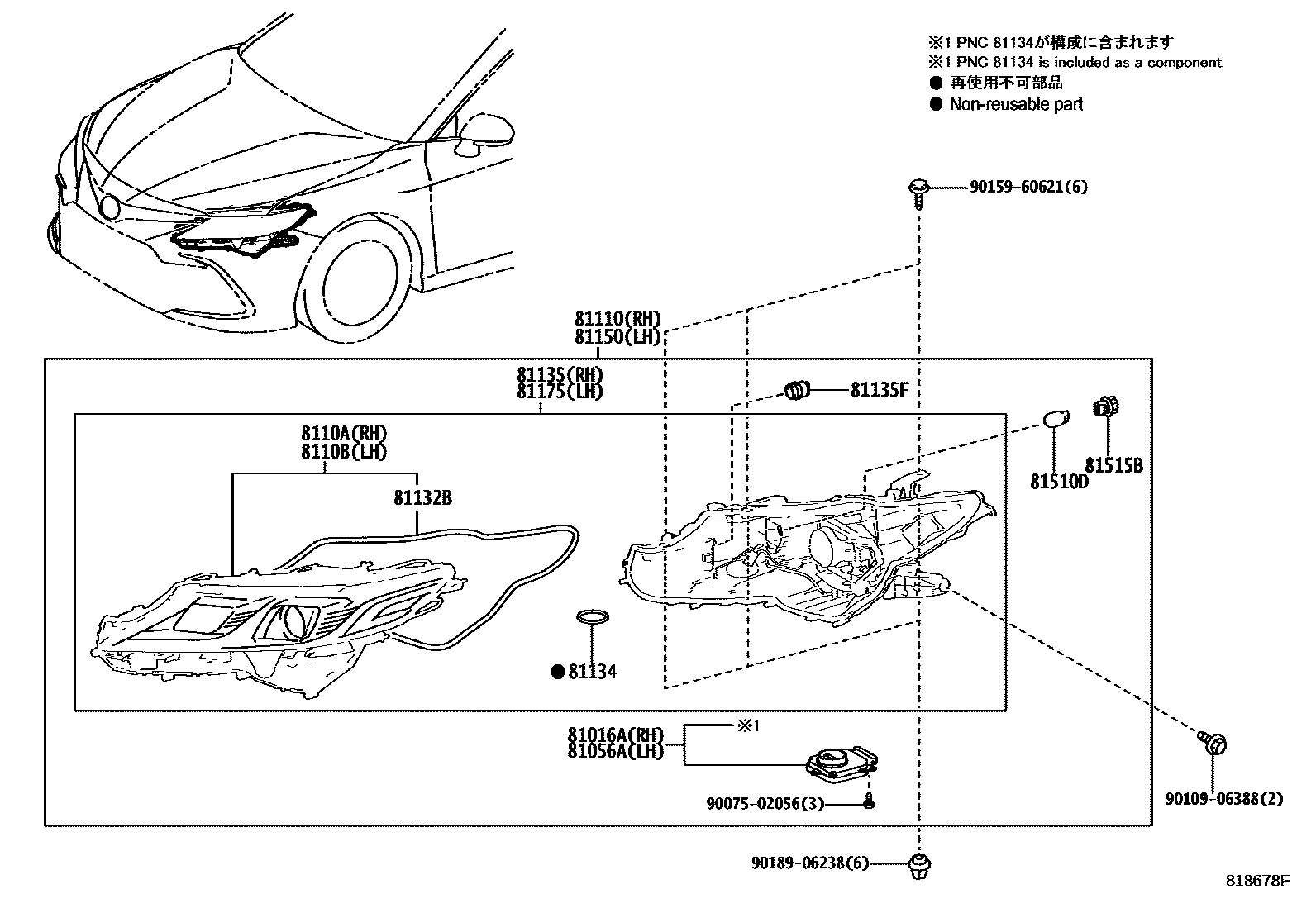 ※1 PNC 81134が構成に含まれます
※1 PNC 81134 is included as a component
● 再使用不可部品
● Non-reusable part

90159-60621(6)

81110(RH)
81150(LH)

81135(RH)
81175(LH)

81135F

8110A(RH)
8110B(LH)

81132B

81510D

81515B

● 81134

81016A(RH)
81056A(LH)

※1

90075-02056(3)

90109-06388(2)

90189-06238(6)

818678F