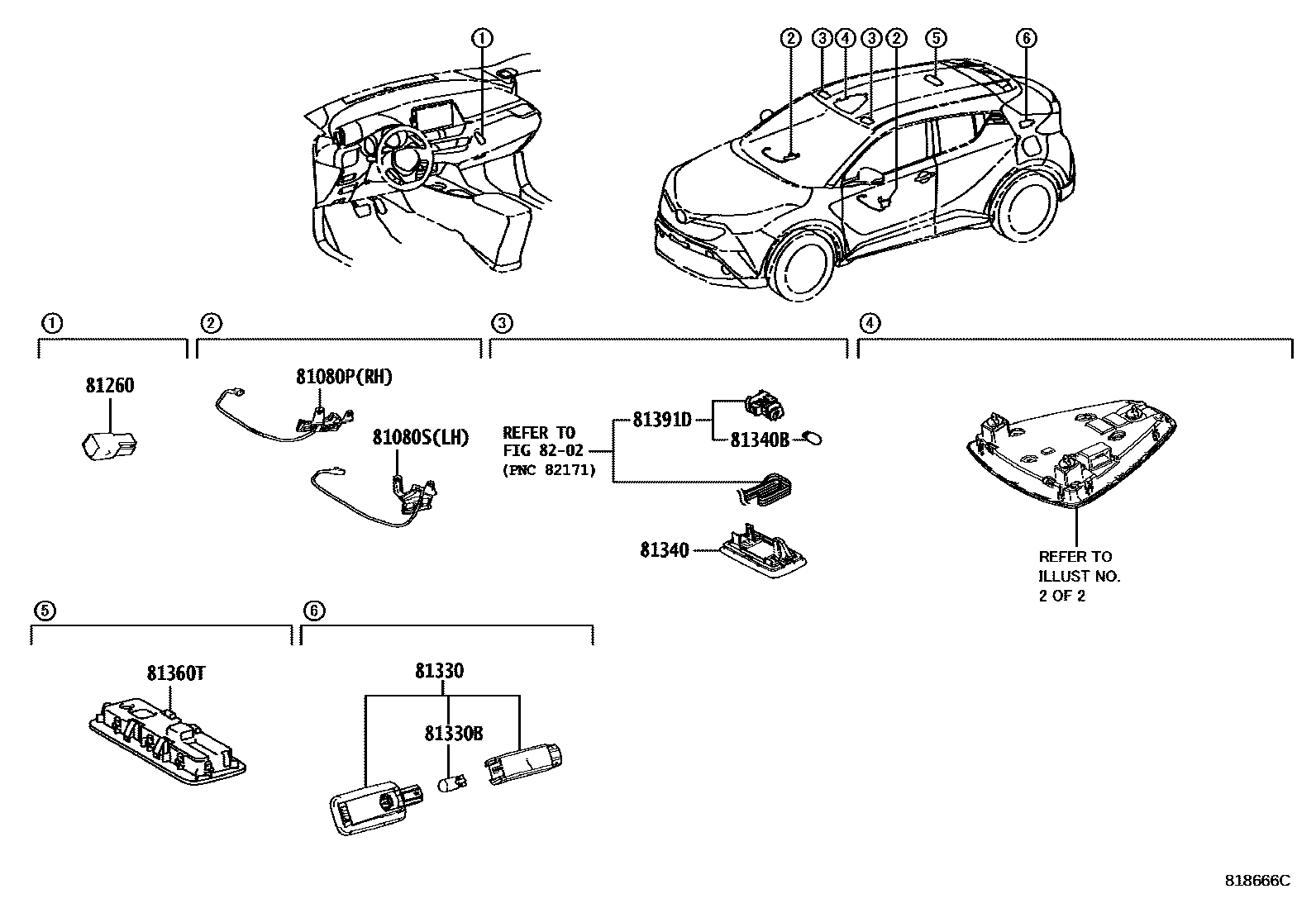 ①

② ③ ④ ③ ② ⑤ ⑥

①

81260

②

81080P(RH)

81080S(LH)

③

REFER TO
FIG 82-02
(PNC 82171)

81391D

81340B

81340

④

REFER TO
ILLUST NO.
2 OF 2

⑤

81360T

⑥

81330

81330B

818666C