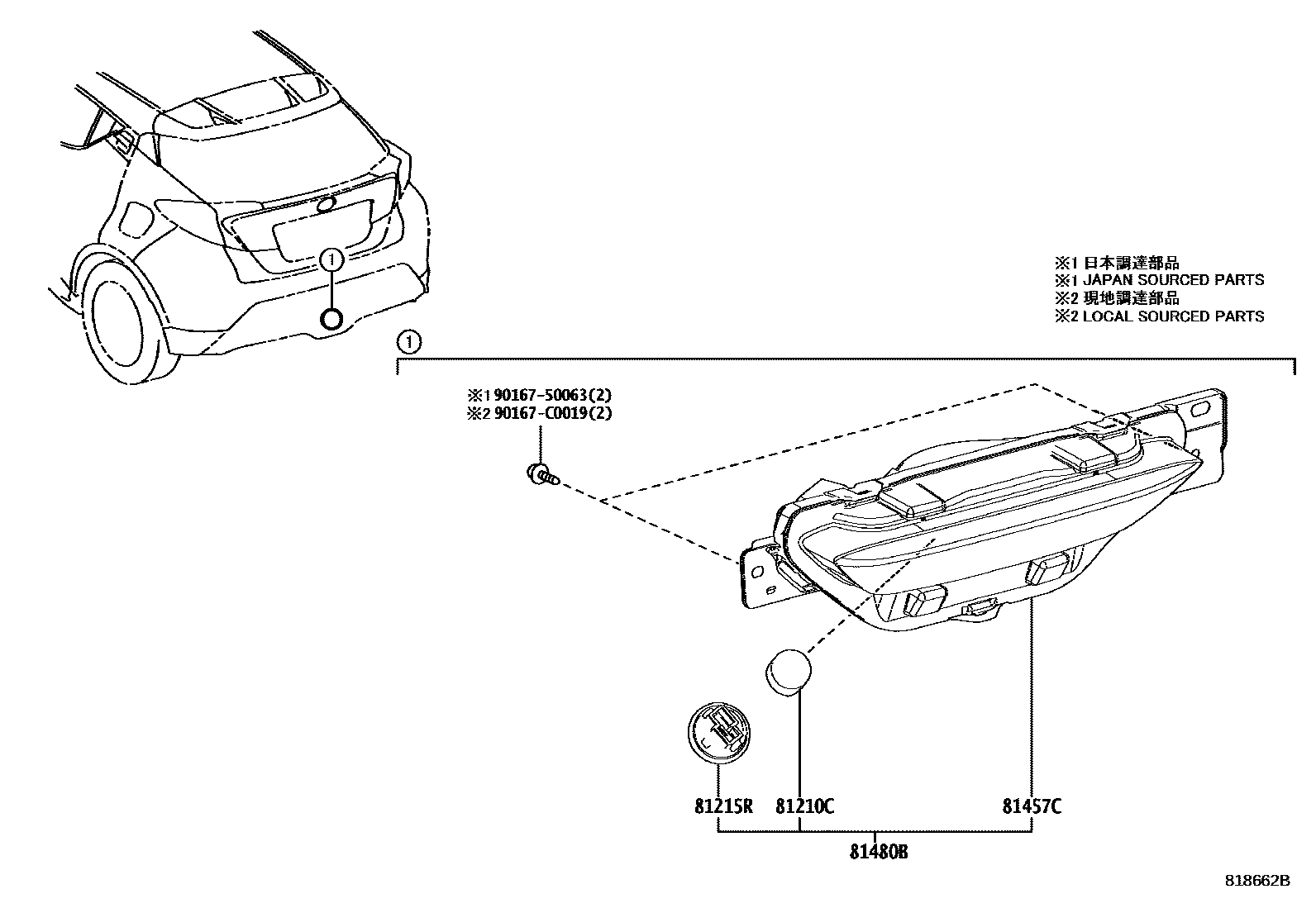 1

※1 日本調達部品
※1 JAPAN SOURCED PARTS
※2 現地調達部品
※2 LOCAL SOURCED PARTS

1

※1 90167-50063(2)
※2 90167-C0019(2)

81215R
81210C
81457C
81480B

818662B