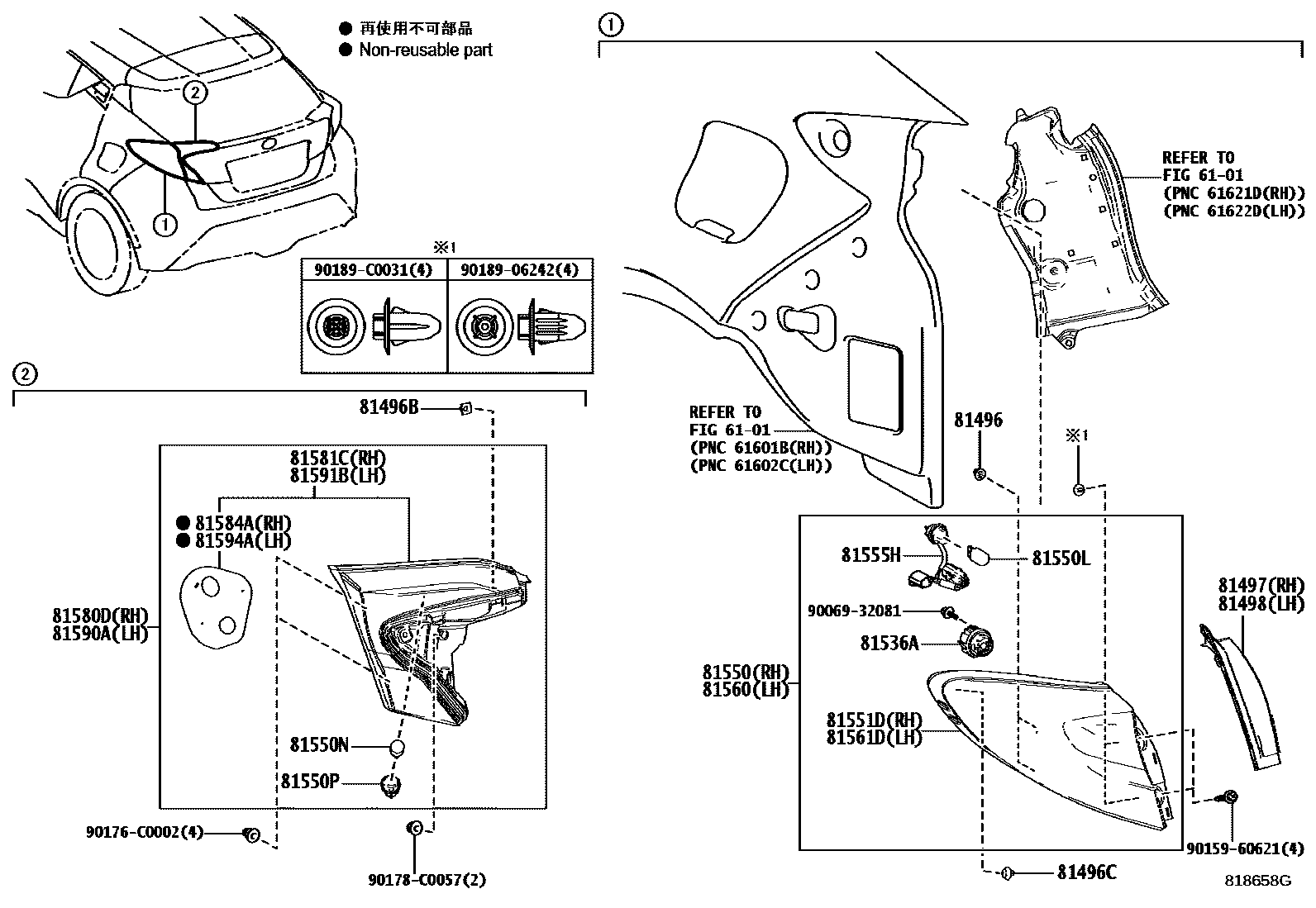 ● 再使用不可部品
● Non-reusable part

2
1

※1

| 90189-C0031(4) | 90189-06242(4) |
|---|---|

2

81496B
81581C(RH)
81591B(LH)
● 81584A(RH)
● 81594A(LH)
81580D(RH)
81590A(LH)
81550N
81550P
90176-C0002(4)
90178-C0057(2)

1

REFER TO
FIG 61-01
(PNC 61621D(RH))
(PNC 61622D(LH))

REFER TO
FIG 61-01
(PNC 61601B(RH))
(PNC 61602C(LH))

81496
※1
81555H
81550L
90069-32081
81536A
81550(RH)
81560(LH)
81551D(RH)
81561D(LH)
81497(RH)
81498(LH)
90159-60621(4)
81496C
818658G