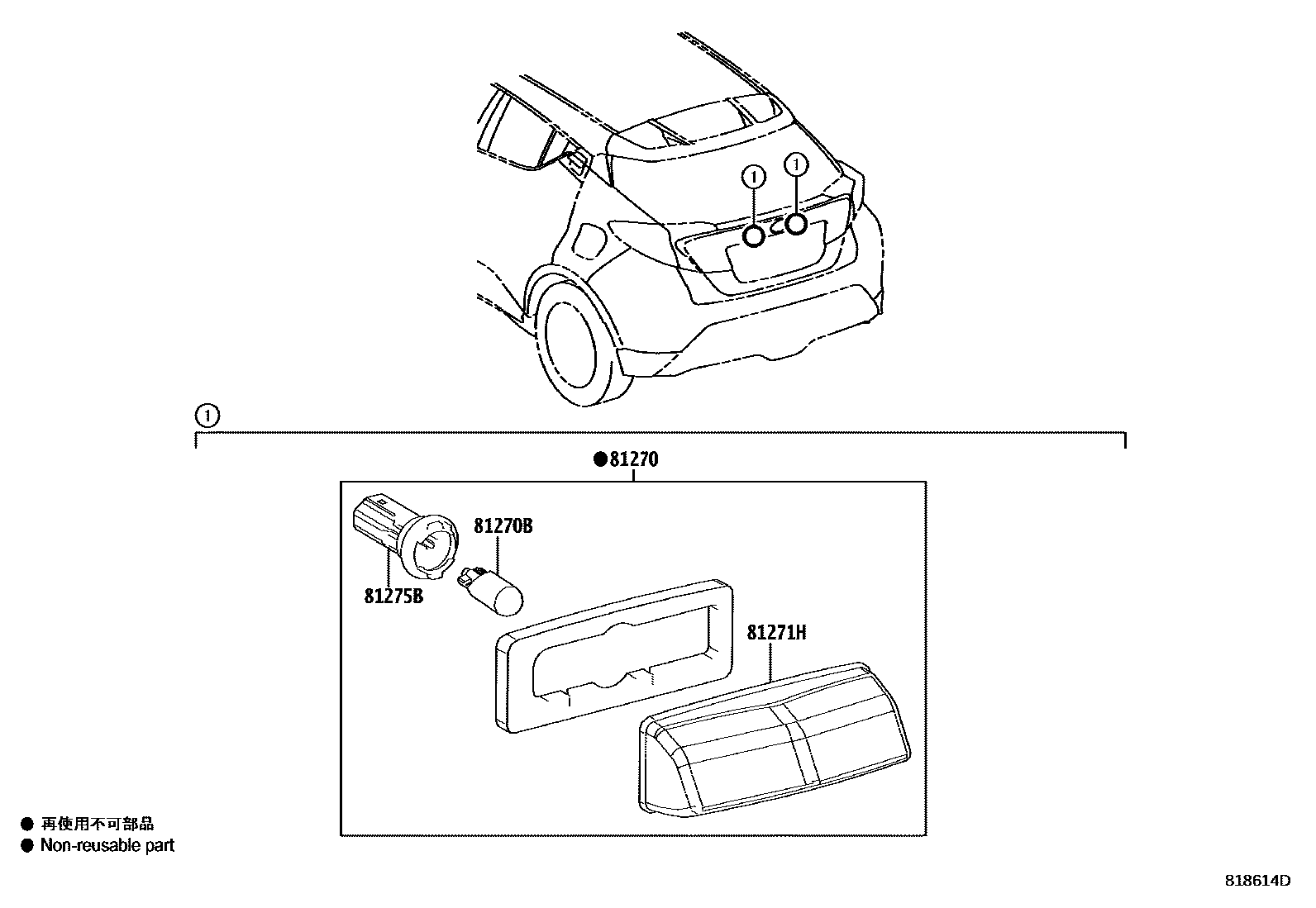 1
1
1
●81270
81270B
81275B
81271H
● 再使用不可部品
● Non-reusable part
818614D