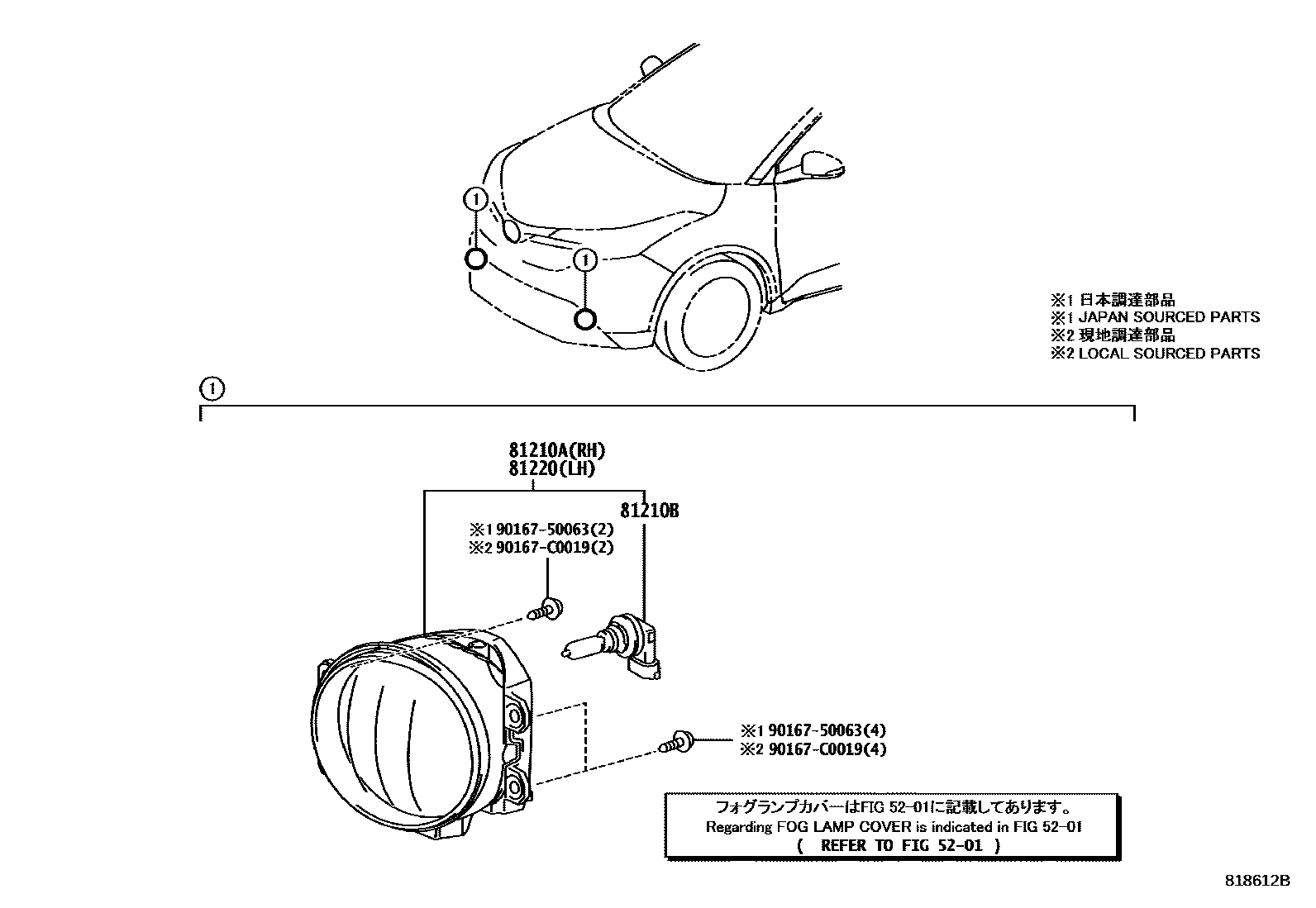 1

1

※1 日本調達部品
※1 JAPAN SOURCED PARTS
※2 現地調達部品
※2 LOCAL SOURCED PARTS

1

81210A(RH)
81220(LH)

81210B

※1 90167-50063(2)
※2 90167-C0019(2)

※1 90167-50063(4)
※2 90167-C0019(4)

フォグランプカバーはFIG 52-01に記載してあります。
Regarding FOG LAMP COVER is indicated in FIG 52-01
( REFER TO FIG 52-01 )

818612B