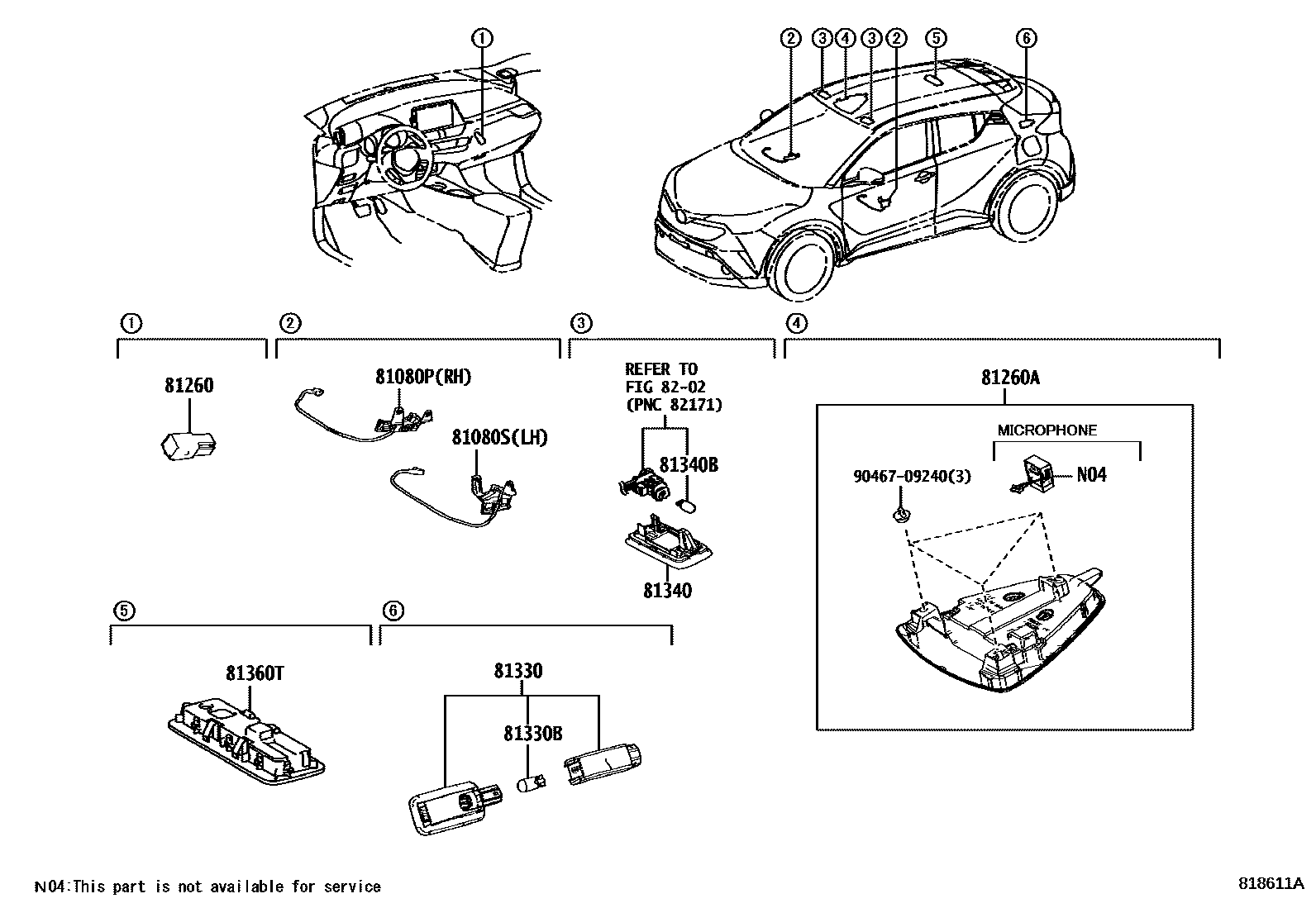 ①

② ③ ④ ③ ② ⑤ ⑥

①

81260

②

81080P(RH)

81080S(LH)

③

REFER TO FIG 82-02 (PNC 82171)

81340B

81340

④

81260A

MICROPHONE

90467-09240(3)

N04

⑤

81360T

⑥

81330

81330B

N04:This part is not available for service

818611A