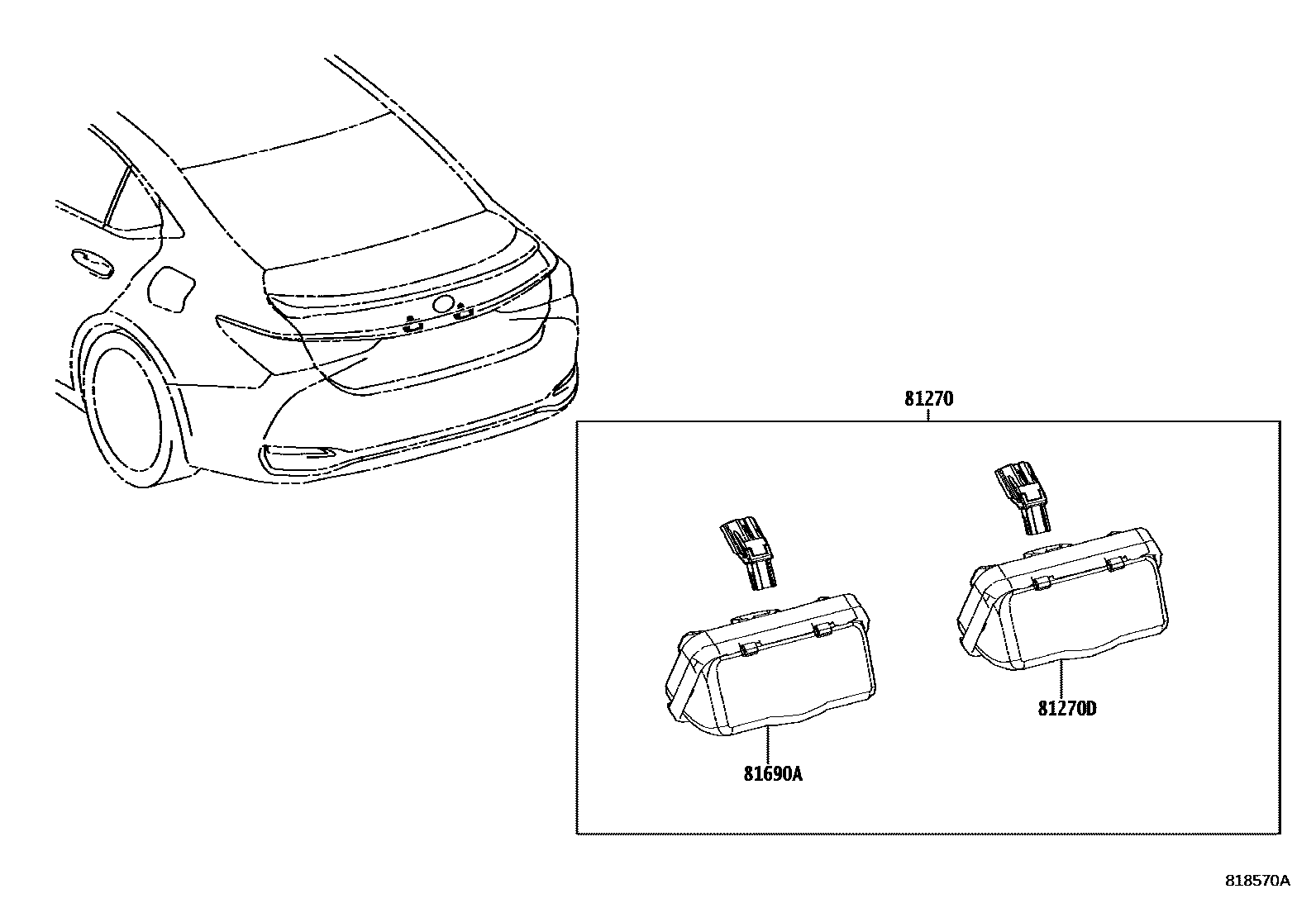 81270

81270D

81690A

818570A