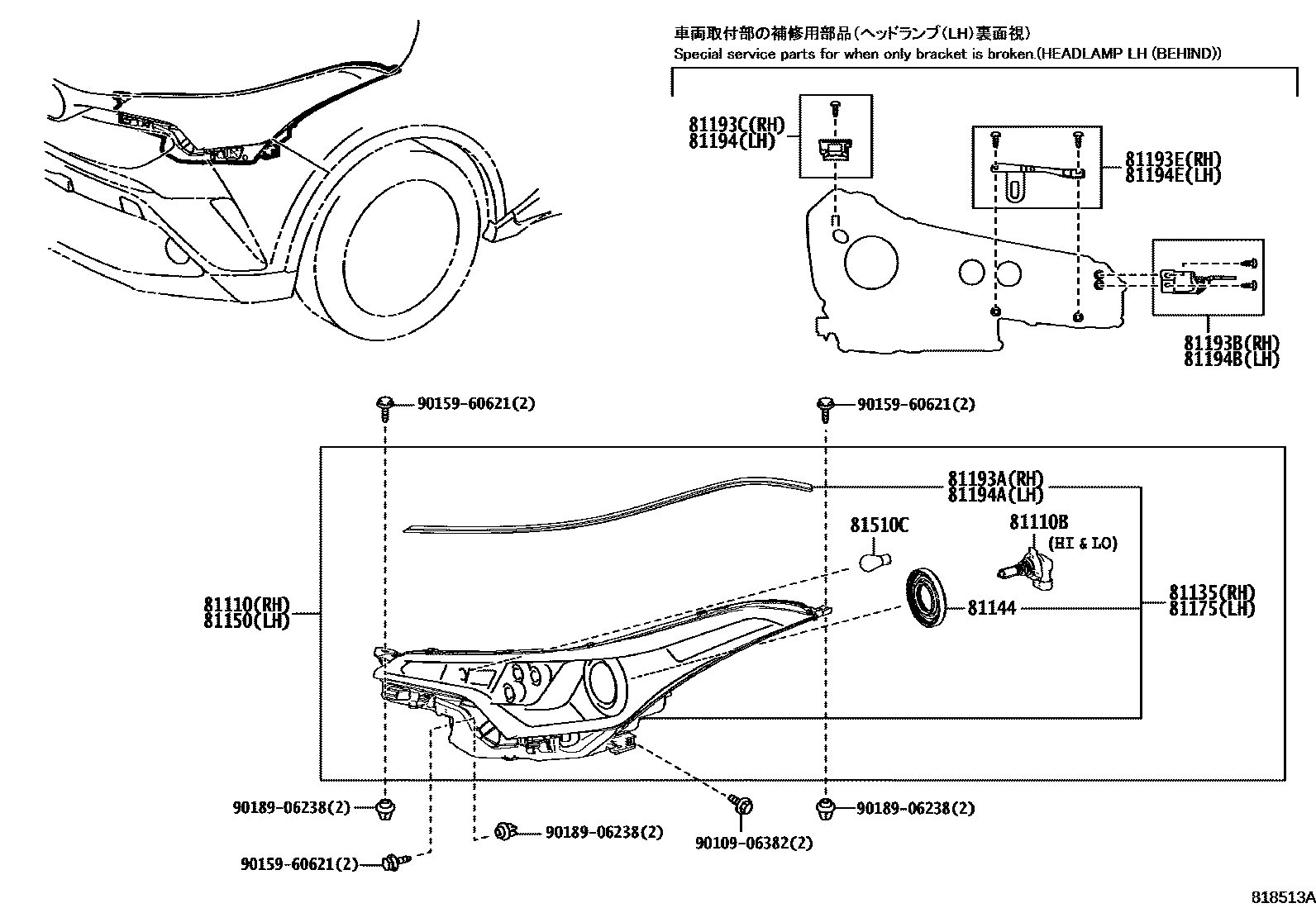 車両取付部の補修用部品（ヘッドランプ（LH）裏面視）
Special service parts for when only bracket is broken.(HEADLAMP LH (BEHIND))

81193C(RH)
81194(LH)

81193E(RH)
81194E(LH)

81193B(RH)
81194B(LH)

90159-60621(2)

90159-60621(2)

81193A(RH)
81194A(LH)

81510C

81110B
(HI & LO)

81110(RH)
81150(LH)

81144

81135(RH)
81175(LH)

90189-06238(2)

90189-06238(2)

90189-06238(2)

90109-06382(2)

90159-60621(2)

818513A