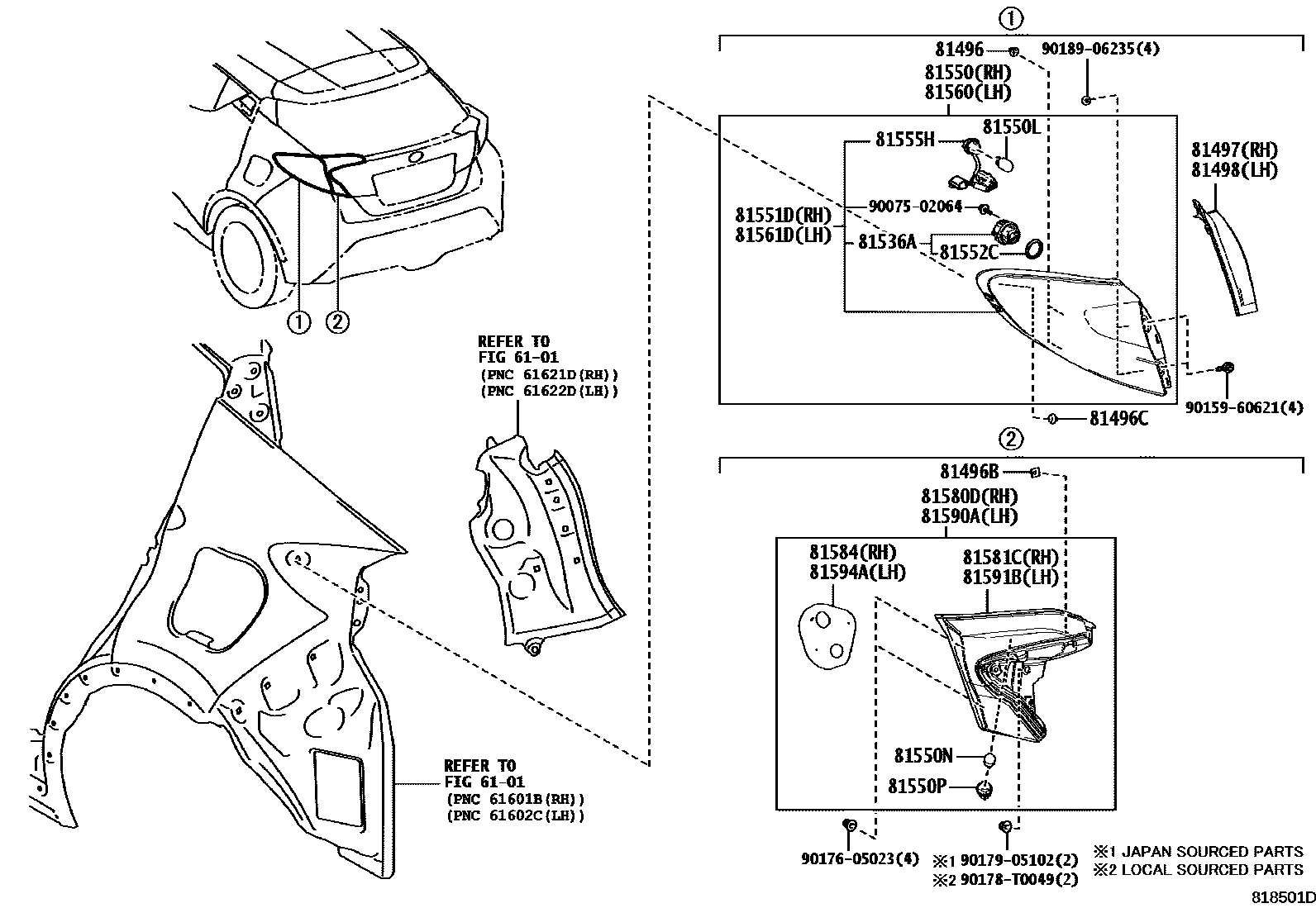 ①
②
REFER TO
FIG 61-01
(PNC 61621D(RH))
(PNC 61622D(LH))
REFER TO
FIG 61-01
(PNC 61601B(RH))
(PNC 61602C(LH))

①
81496
90189-06235(4)
81550(RH)
81560(LH)
81555H
81550L
81497(RH)
81498(LH)
81551D(RH)
81561D(LH)
90075-02064
81536A
81552C
90159-60621(4)
81496C

②
81496B
81580D(RH)
81590A(LH)
81584(RH)
81594A(LH)
81581C(RH)
81591B(LH)
81550N
81550P
90176-05023(4)
※1 90179-05102(2)
※2 90178-T0049(2)
※1 JAPAN SOURCED PARTS
※2 LOCAL SOURCED PARTS
818501D