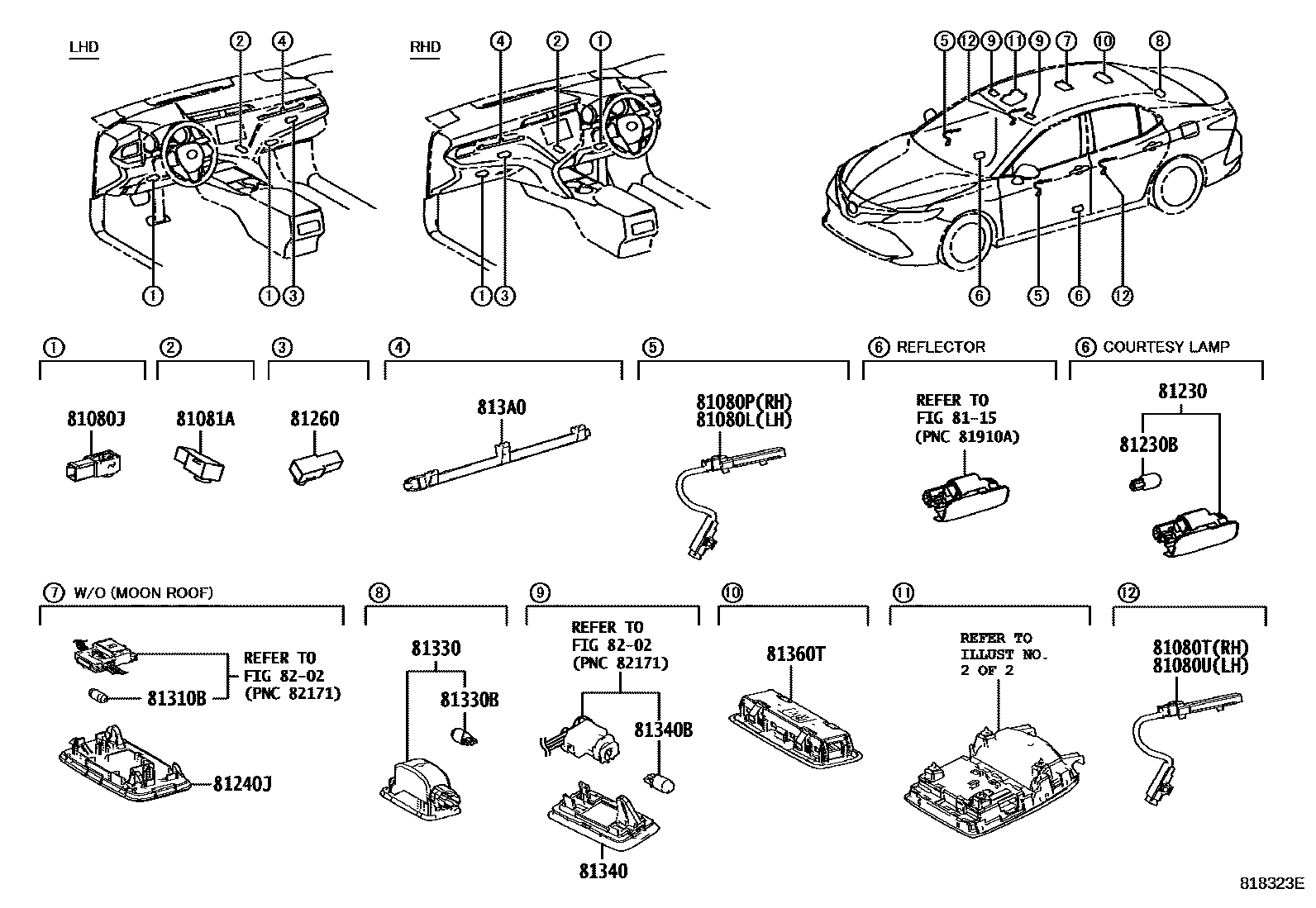 LHD

2 4

1 1 3

RHD

4 2 1

1 3

5 12 9 11 9 7 10 8

6 5 6 12

1

81080J

2

81081A

3

81260

4

813A0

5

81080P(RH)
81080L(LH)

6 REFLECTOR

REFER TO
FIG 81-15
(PNC 81910A)

6 COURTESY LAMP

81230

81230B

7 W/O (MOON ROOF)

REFER TO
FIG 82-02
(PNC 82171)

81310B

81240J

8

81330

81330B

9

REFER TO
FIG 82-02
(PNC 82171)

81340B

81340

10

81360T

11

REFER TO
ILLUST NO.
2 OF 2

12

81080T(RH)
81080U(LH)

818323E