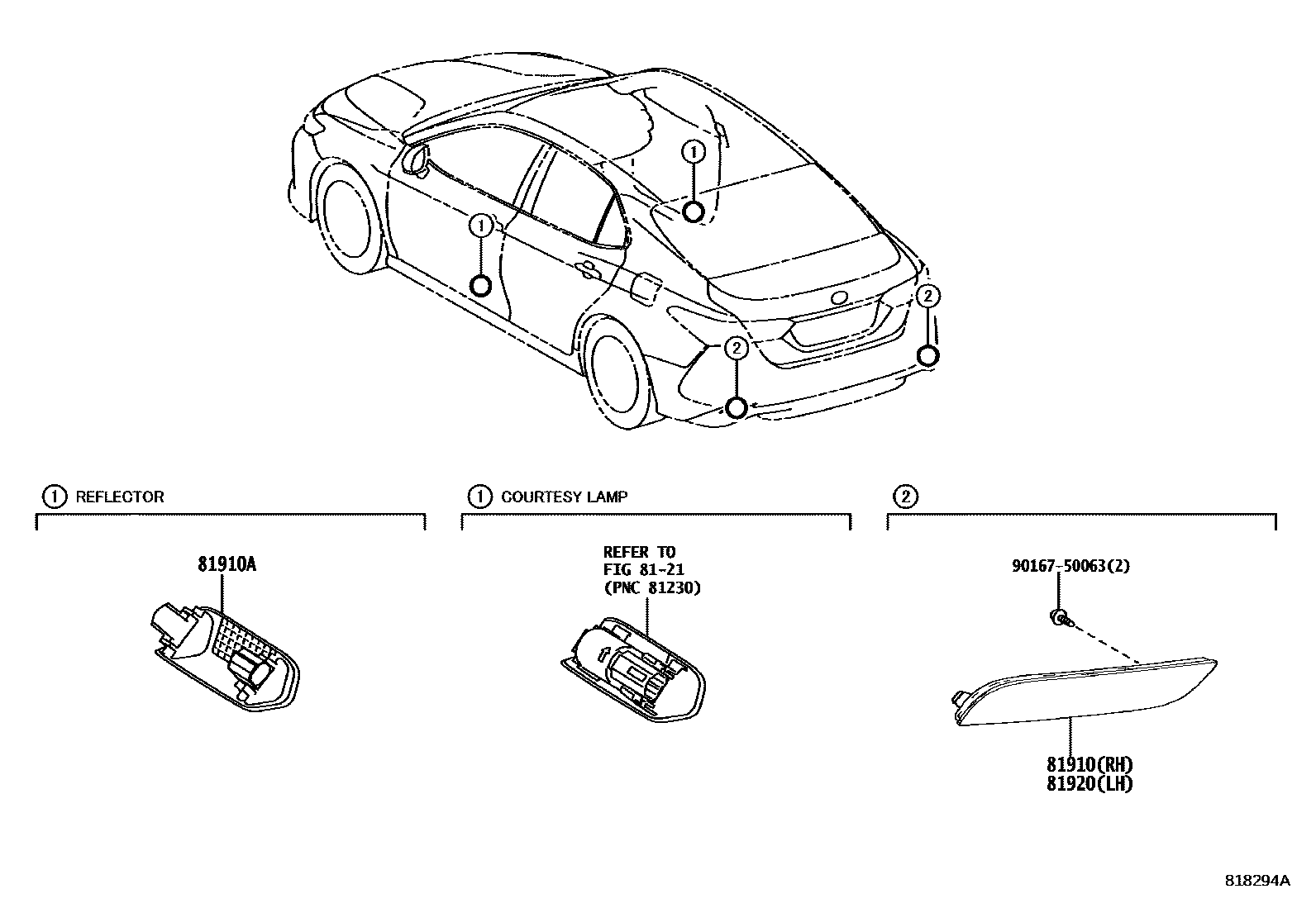 1

1

2

2

1 REFLECTOR

81910A

1 COURTESY LAMP

REFER TO
FIG 81-21
(PNC 81230)

2

90167-50063(2)

81910(RH)
81920(LH)

818294A