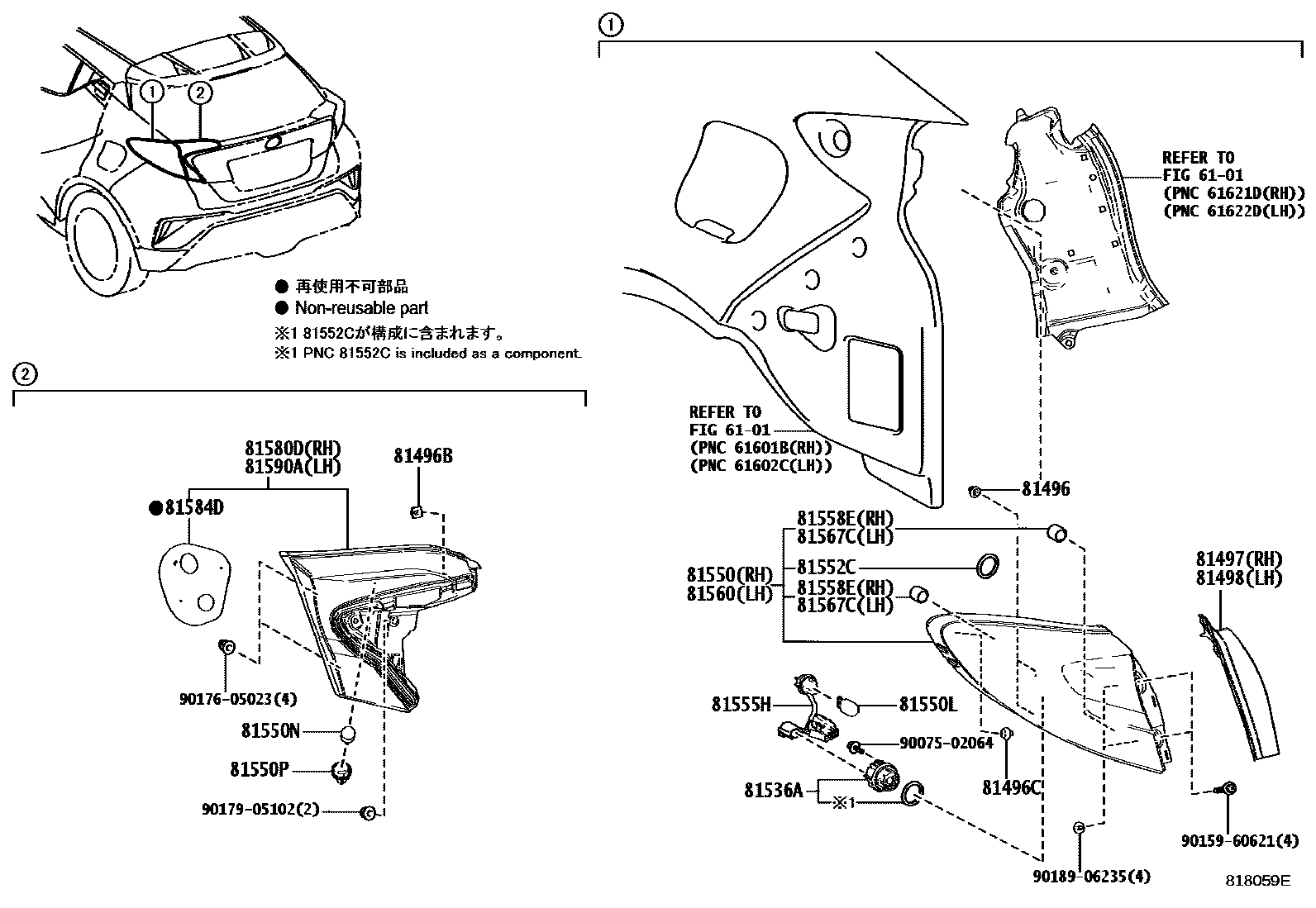 ①
②

● 再使用不可部品
● Non-reusable part
※1 81552Cが構成に含まれます。
※1 PNC 81552C is included as a component.

②

81580D(RH)
81590A(LH)
81496B
●81584D
90176-05023(4)
81550N
81550P
90179-05102(2)

①

REFER TO
FIG 61-01
(PNC 61621D(RH))
(PNC 61622D(LH))

REFER TO
FIG 61-01
(PNC 61601B(RH))
(PNC 61602C(LH))

81496
81558E(RH)
81567C(LH)
81550(RH)
81560(LH)
81552C
81558E(RH)
81567C(LH)
81497(RH)
81498(LH)
81555H
81550L
90075-02064
81536A
※1
81496C
90159-60621(4)
90189-06235(4)
818059E