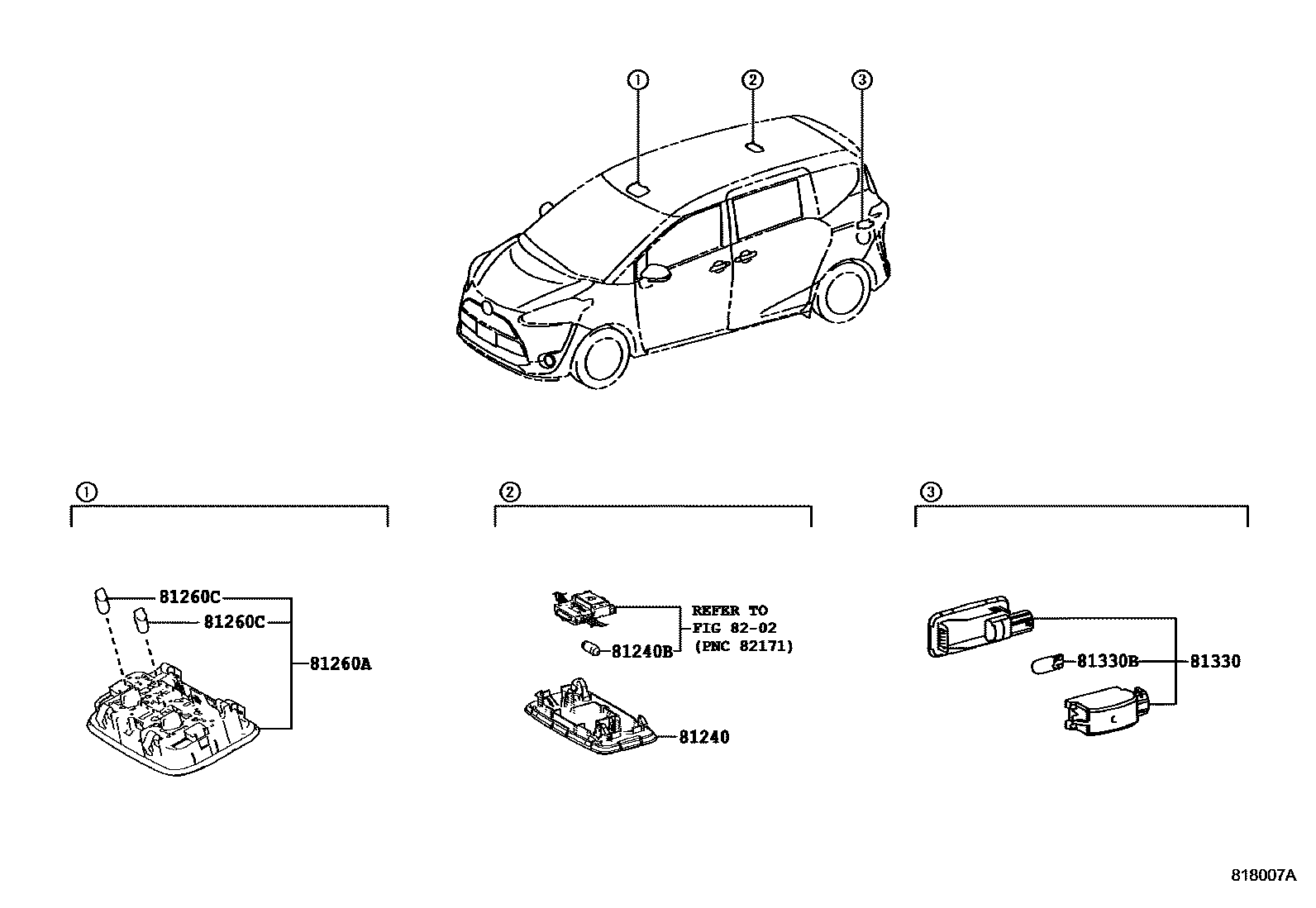 ①
②
③

①
81260C
81260C
81260A

②
REFER TO
FIG 82-02
(PNC 82171)
81240B
81240

③
81330B
81330

818007A