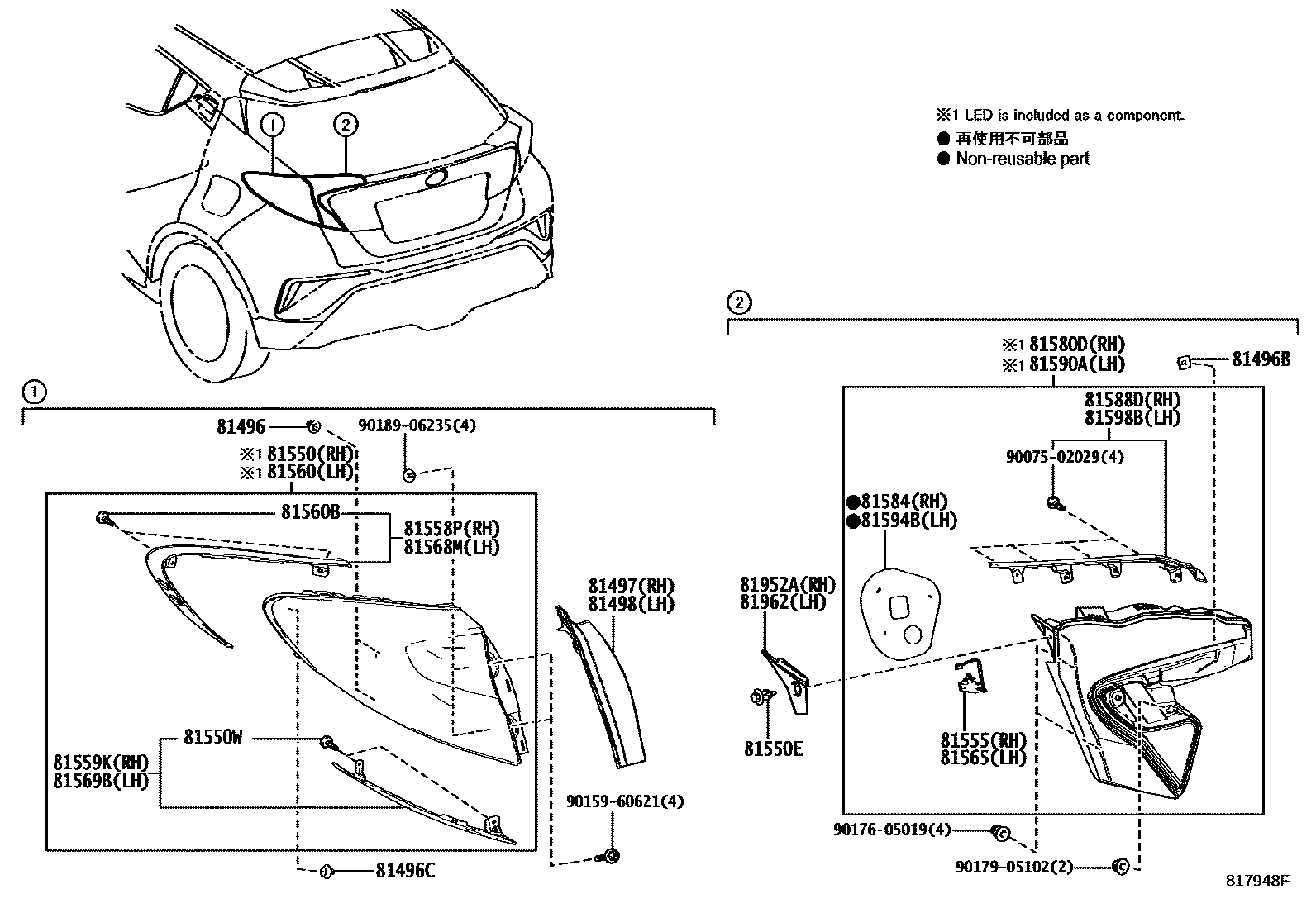 1
2

※1 LED is included as a component.
● 再使用不可部品
● Non-reusable part

1
81496
90189-06235(4)
※1 81550(RH)
※1 81560(LH)
81560B
81558P(RH)
81568M(LH)
81497(RH)
81498(LH)
81550W
81559K(RH)
81569B(LH)
90159-60621(4)
81496C

2
※1 81580D(RH)
※1 81590A(LH)
81496B
81588D(RH)
81598B(LH)
90075-02029(4)
●81584(RH)
●81594B(LH)
81952A(RH)
81962(LH)
81550E
81555(RH)
81565(LH)
90176-05019(4)
90179-05102(2)

817948F