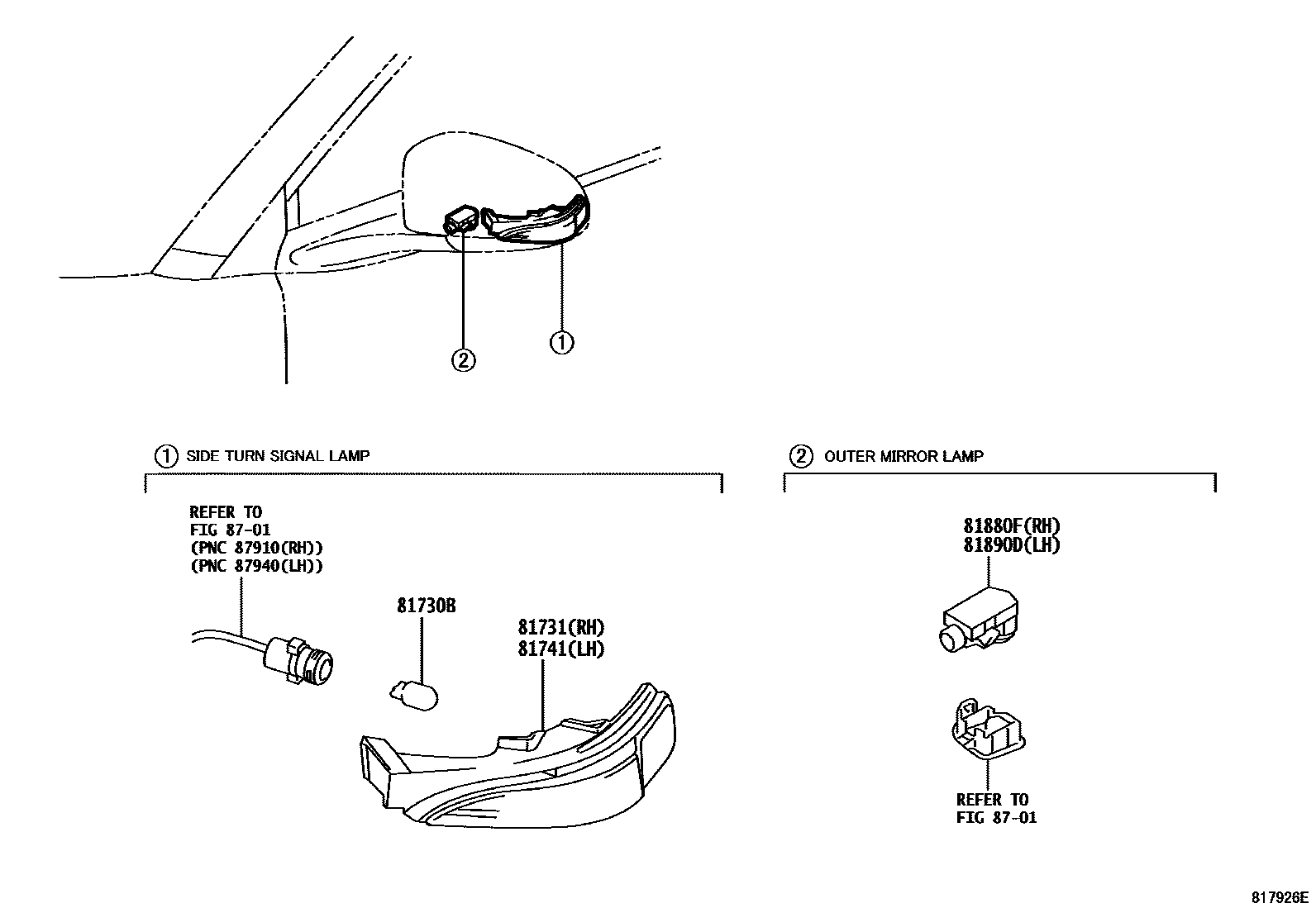 ②
①

① SIDE TURN SIGNAL LAMP

REFER TO
FIG 87-01
(PNC 87910(RH))
(PNC 87940(LH))

81730B

81731(RH)
81741(LH)

② OUTER MIRROR LAMP

81880F(RH)
81890D(LH)

REFER TO
FIG 87-01

817926E