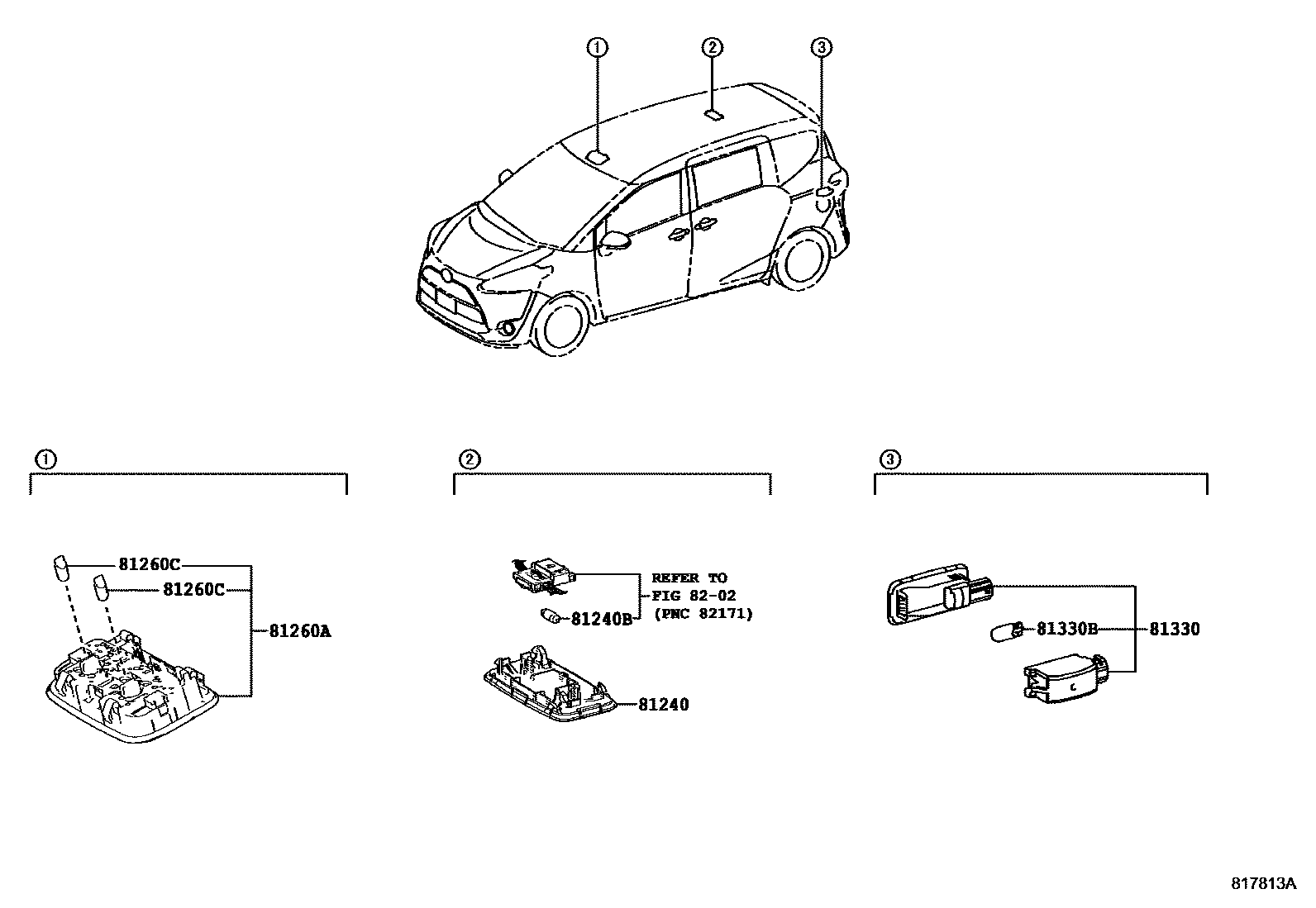 ①
②
③

①

81260C
81260C
81260A

②

REFER TO
FIG 82-02
(PNC 82171)
81240B
81240

③

81330B
81330

817813A