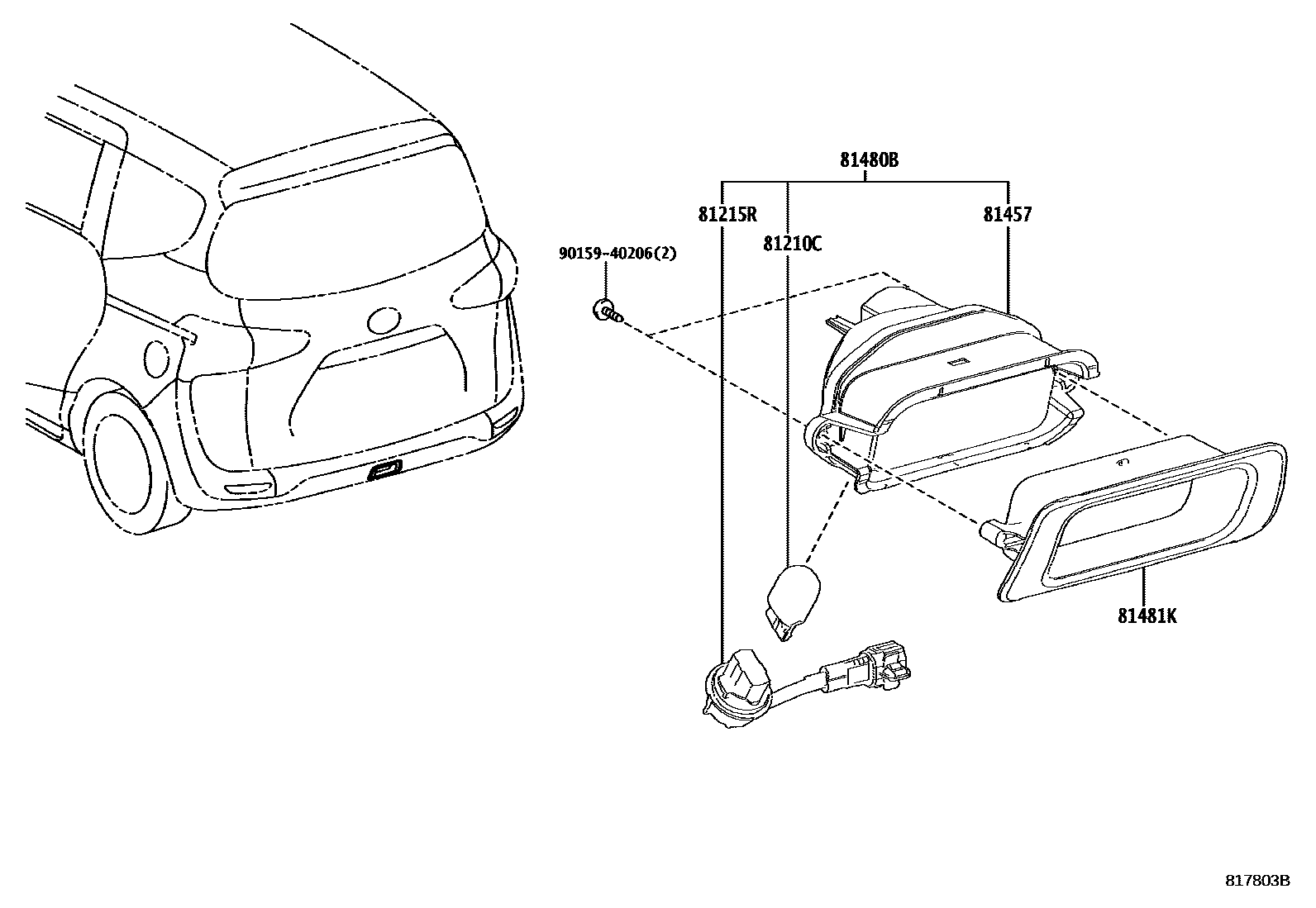 81480B

81215R

81457

81210C

90159-40206(2)

81481K

817803B