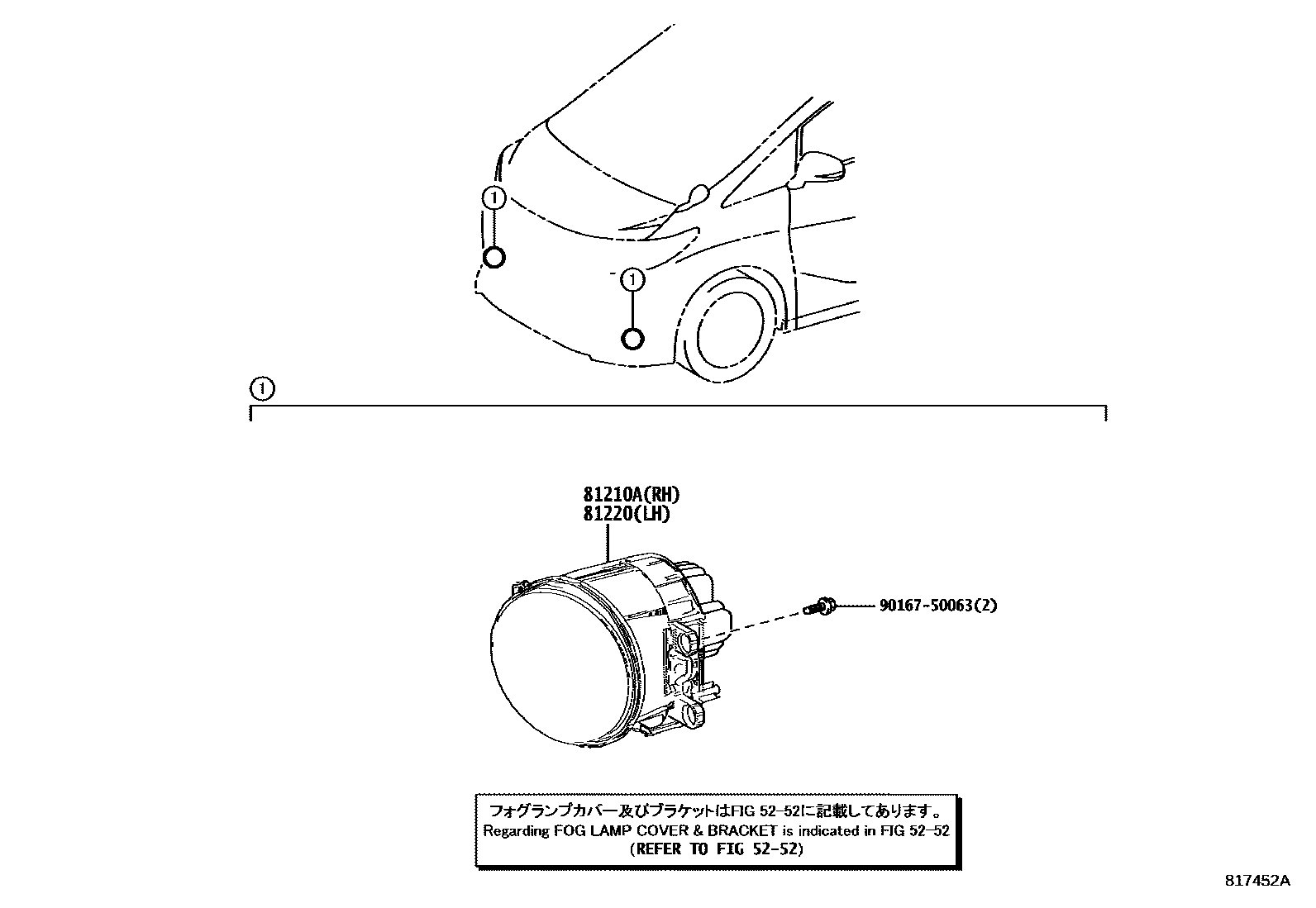 1
1
1

81210A(RH)
81220(LH)

90167-50063(2)

フォグランプカバー及びブラケットはFIG 52-52に記載してあります。
Regarding FOG LAMP COVER & BRACKET is indicated in FIG 52-52
(REFER TO FIG 52-52)

817452A