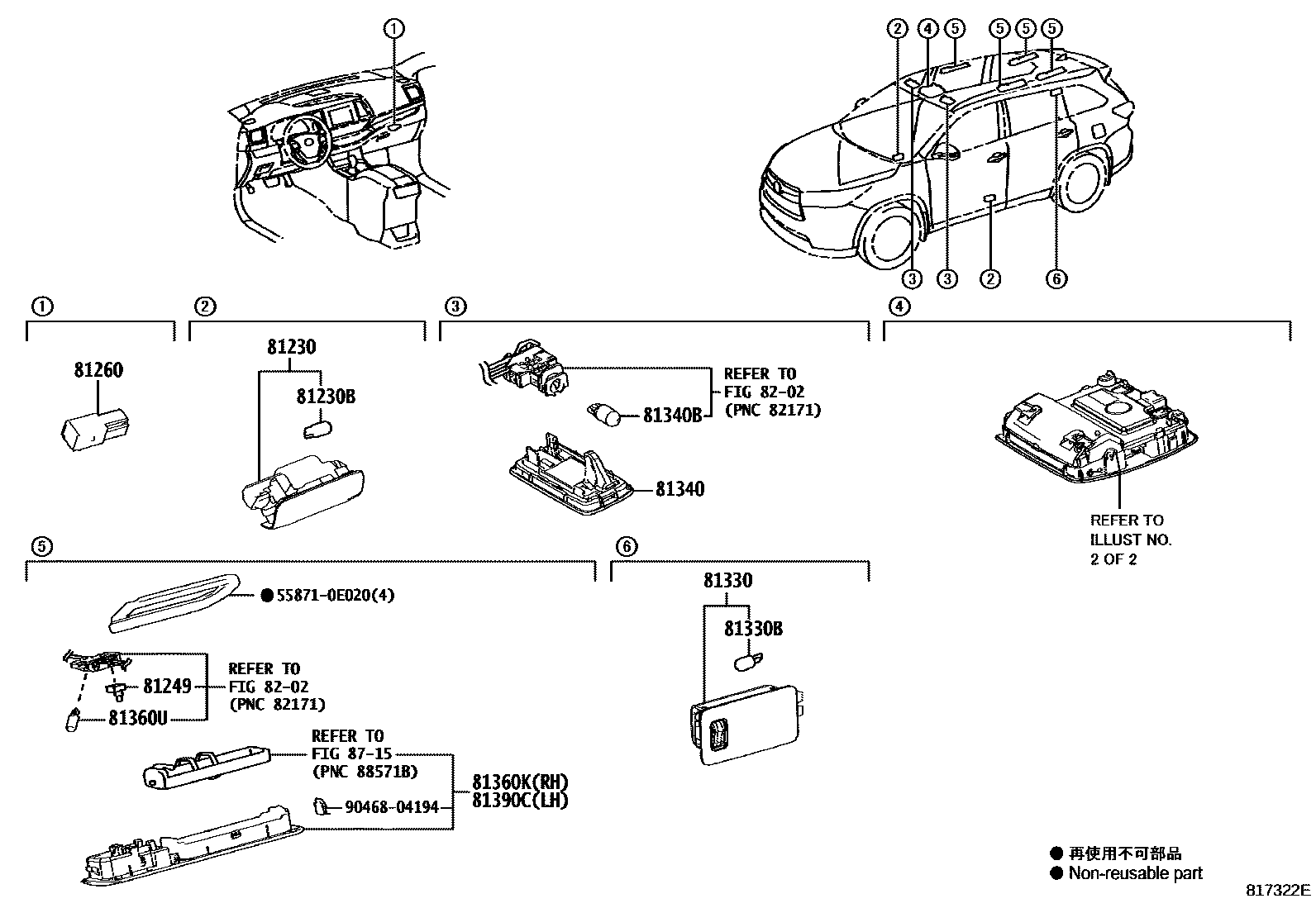 ①

② ④ ⑤ ⑤ ⑤ ⑤

③ ③ ② ⑥

①

81260

②

81230

81230B

③

REFER TO FIG 82-02 (PNC 82171)

81340B

81340

④

REFER TO ILLUST NO. 2 OF 2

⑤

● 55871-0E020(4)

81249

81360U

REFER TO FIG 82-02 (PNC 82171)

REFER TO FIG 87-15 (PNC 88571B)

90468-04194

81360K(RH)
81390C(LH)

⑥

81330

81330B

● 再使用不可部品
● Non-reusable part

817322E