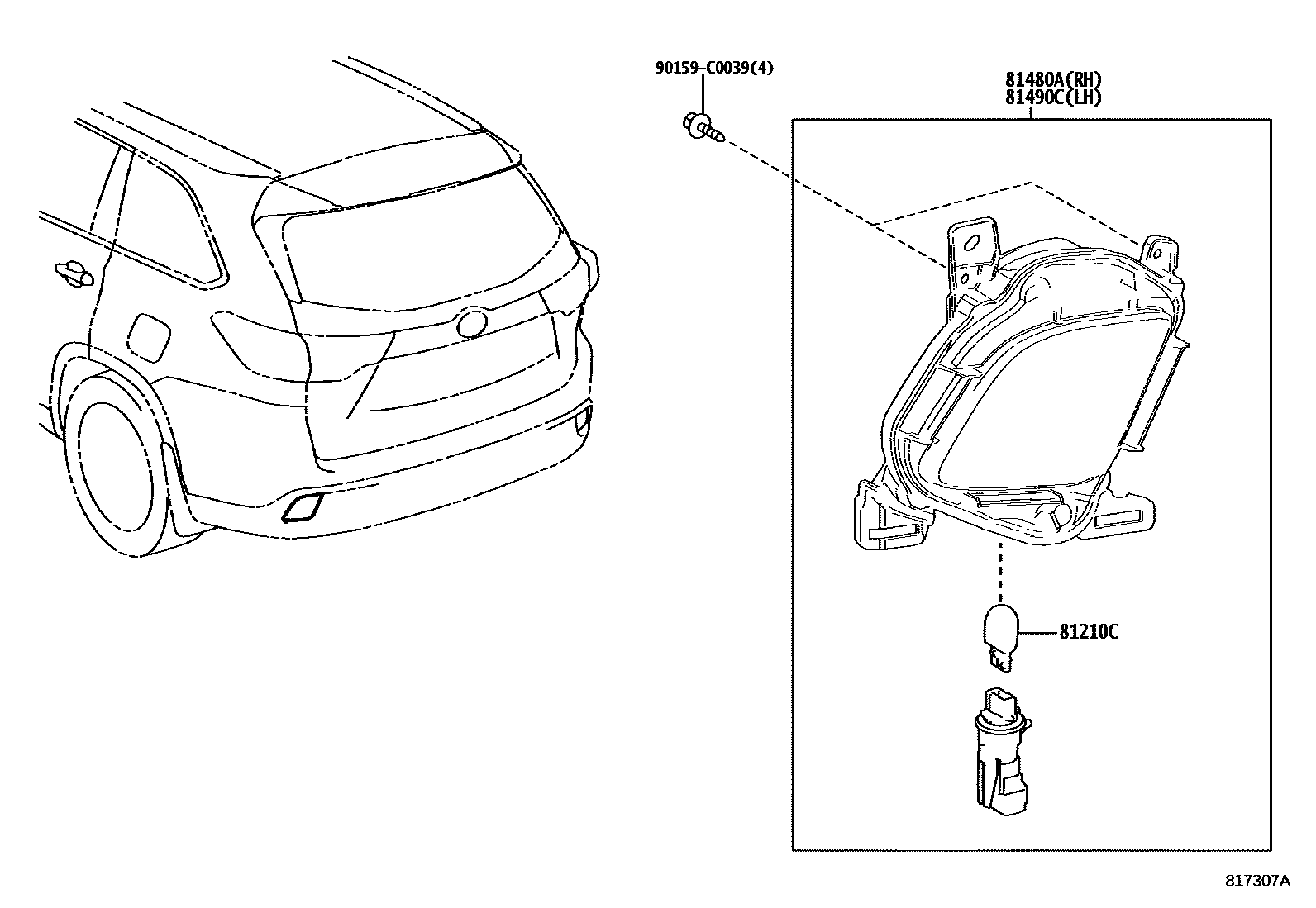 90159-C0039(4)

81480A(RH)
81490C(LH)

81210C

817307A