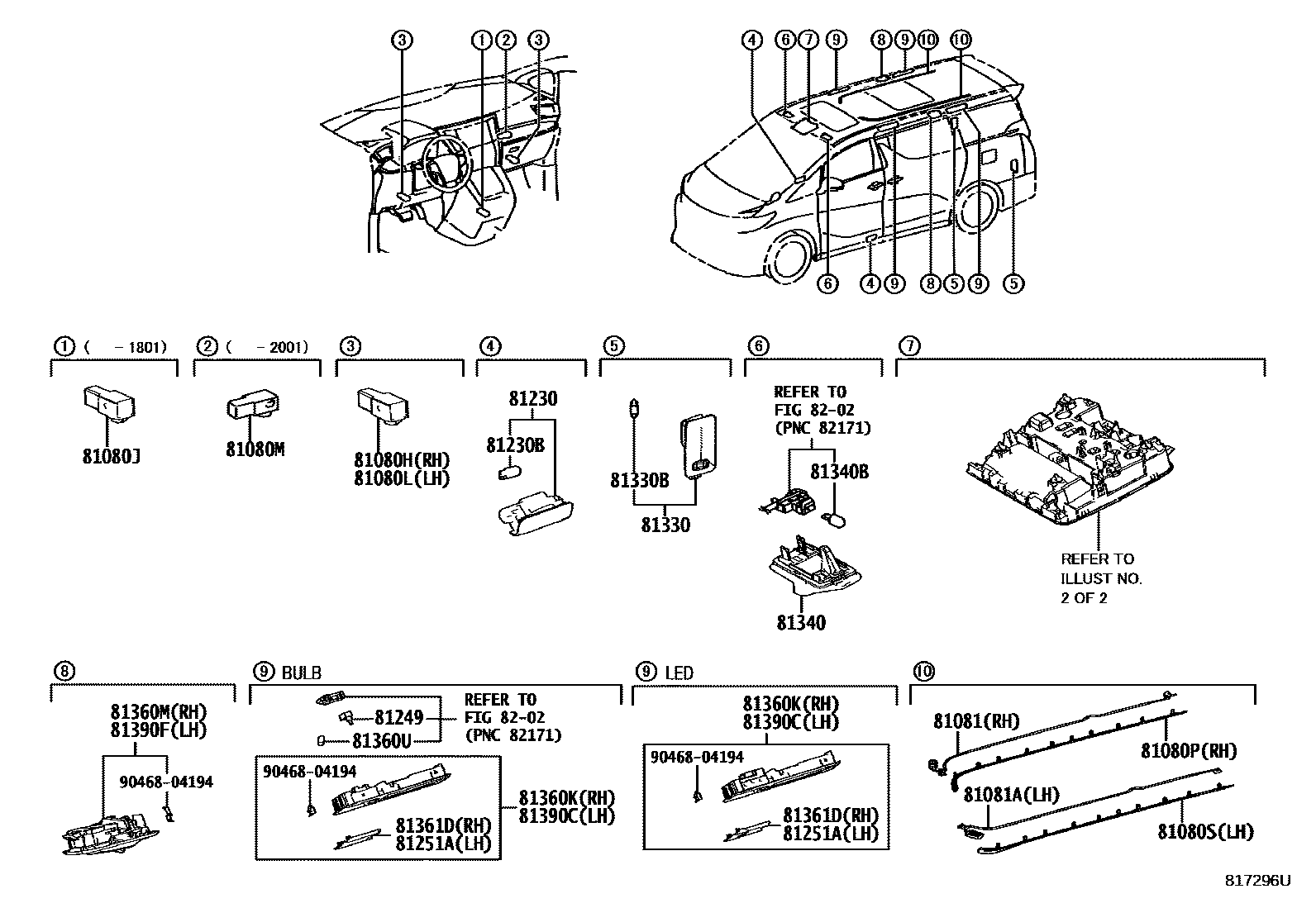 3 1 2 3

4 6 7 9 8 9 10 10

6 4 9 8 5 9 5

1 (　－1801)

81080J

2 (　－2001)

81080M

3

81080H(RH)
81080L(LH)

4

81230
81230B

5

81330B
81330

6

REFER TO
FIG 82-02
(PNC 82171)

81340B
81340

7

REFER TO
ILLUST NO.
2 OF 2

8

81360M(RH)
81390F(LH)
90468-04194

9 BULB

81249
81360U
REFER TO
FIG 82-02
(PNC 82171)

90468-04194
81361D(RH)
81251A(LH)
81360K(RH)
81390C(LH)

9 LED

81360K(RH)
81390C(LH)
90468-04194
81361D(RH)
81251A(LH)

10

81081(RH)
81080P(RH)
81081A(LH)
81080S(LH)

817296U